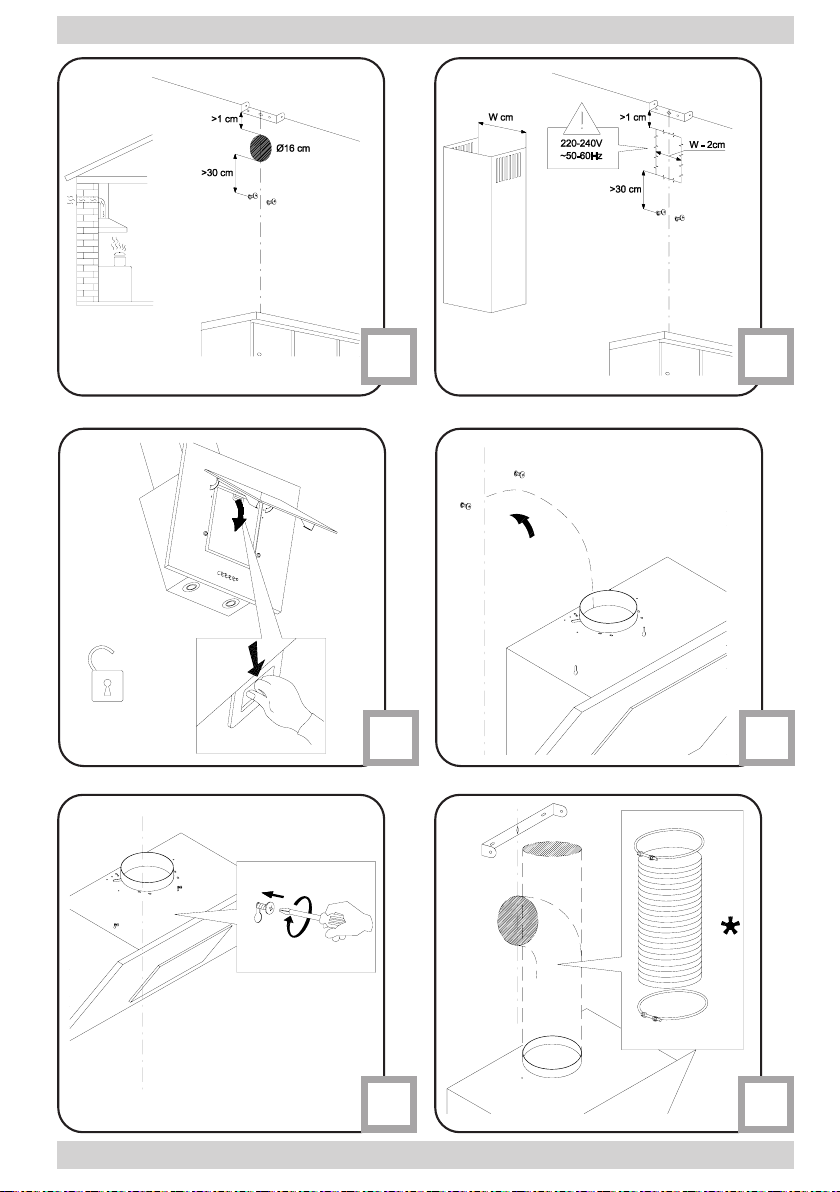 >1 cm
Ø16 cm
>30 cm

W cm
220-240V
~50-60Hz
>1 cm
W - 2cm
>30 cm

*