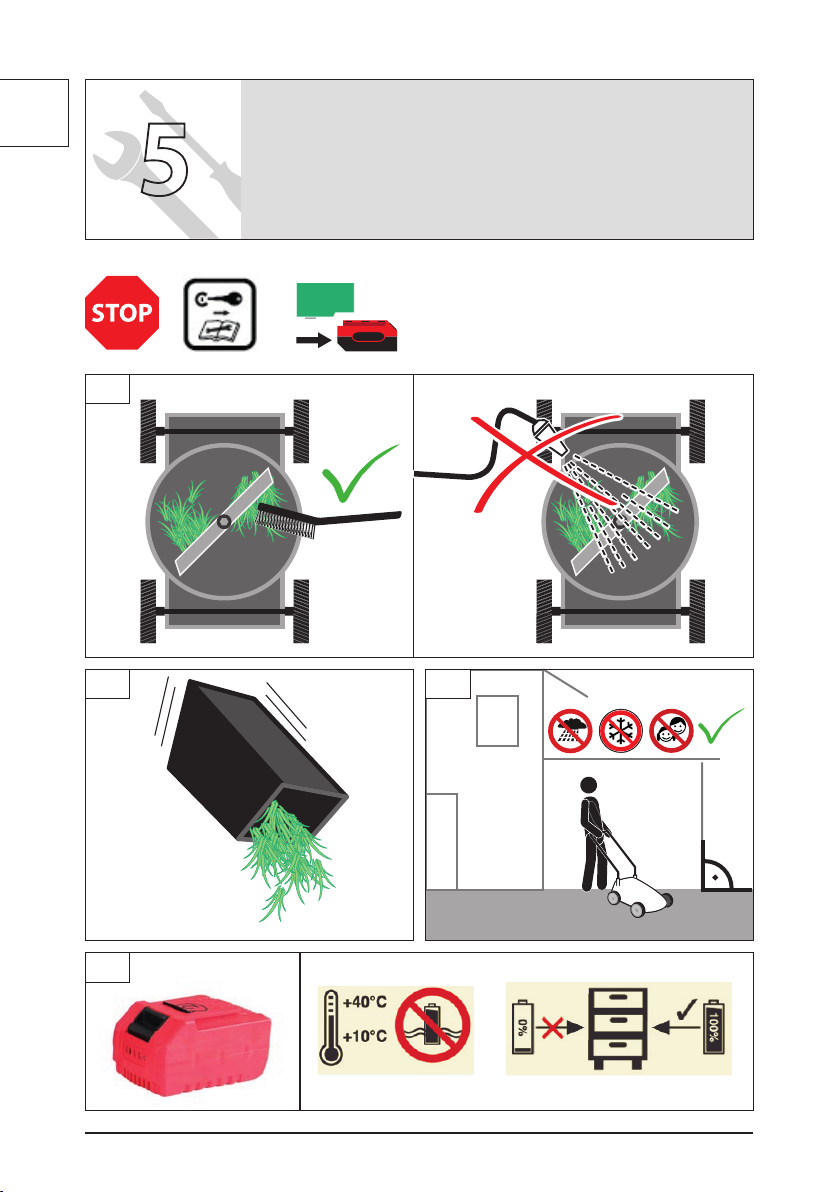 5

STOP

+40°C
+10°C

0%

100%