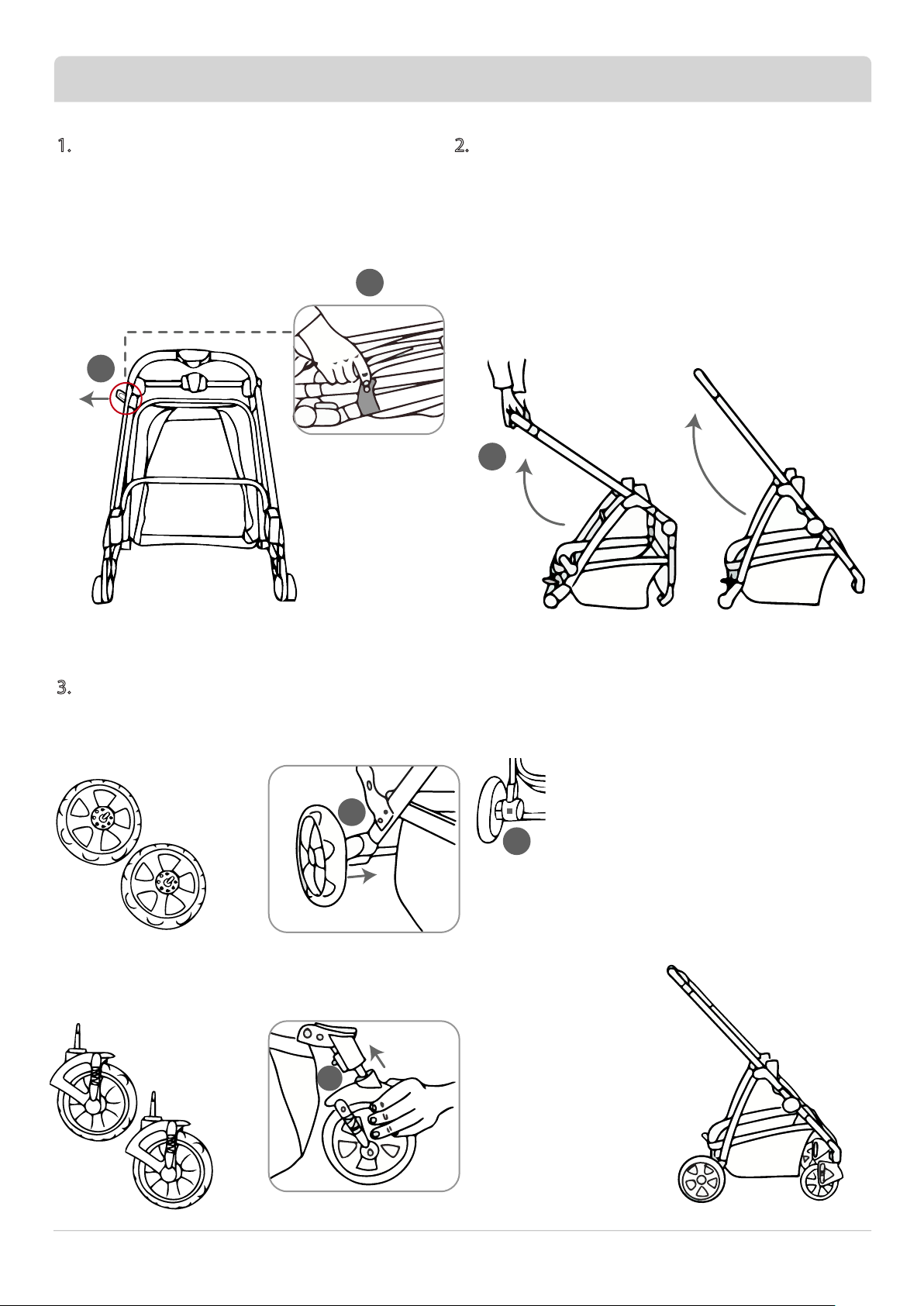 1.

2.

3.