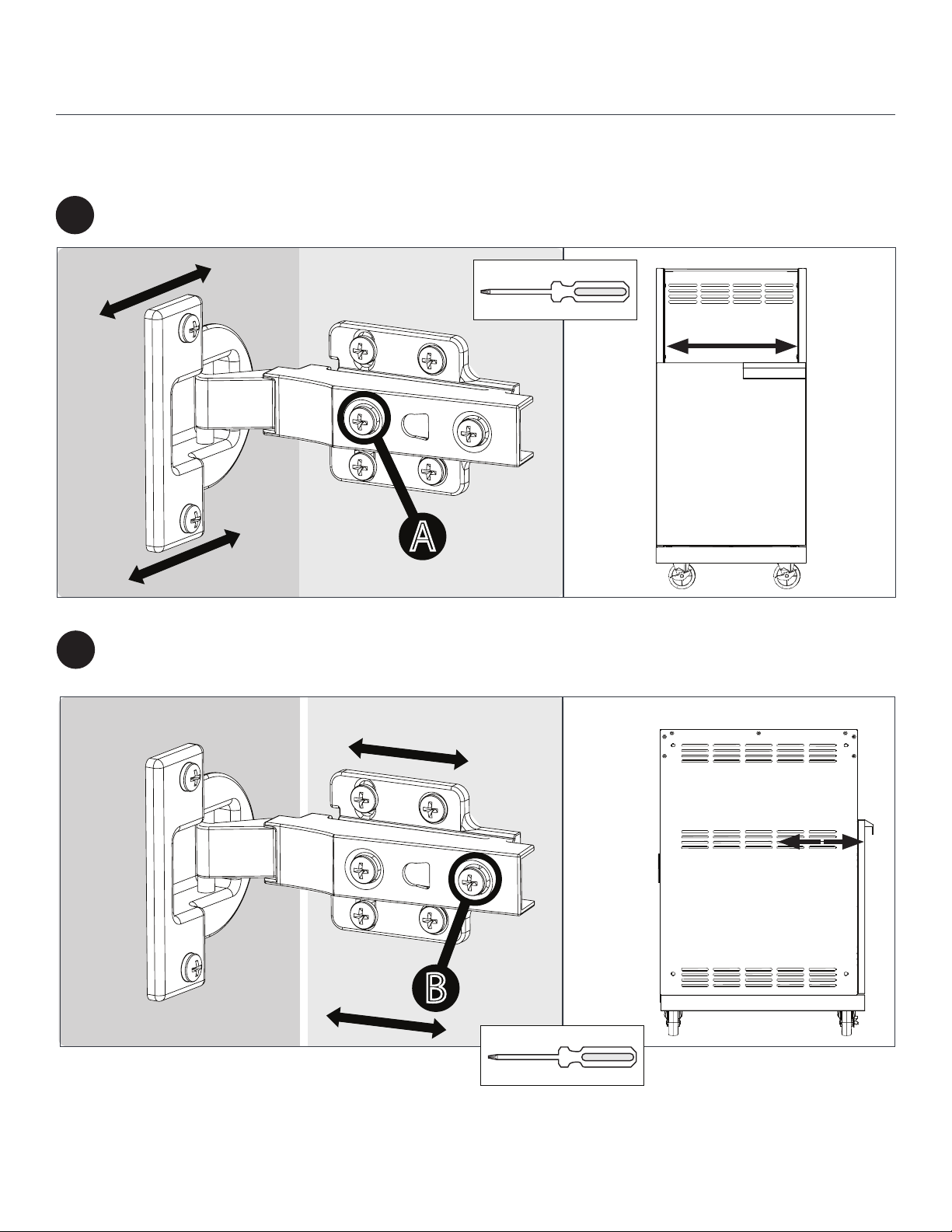 A

B