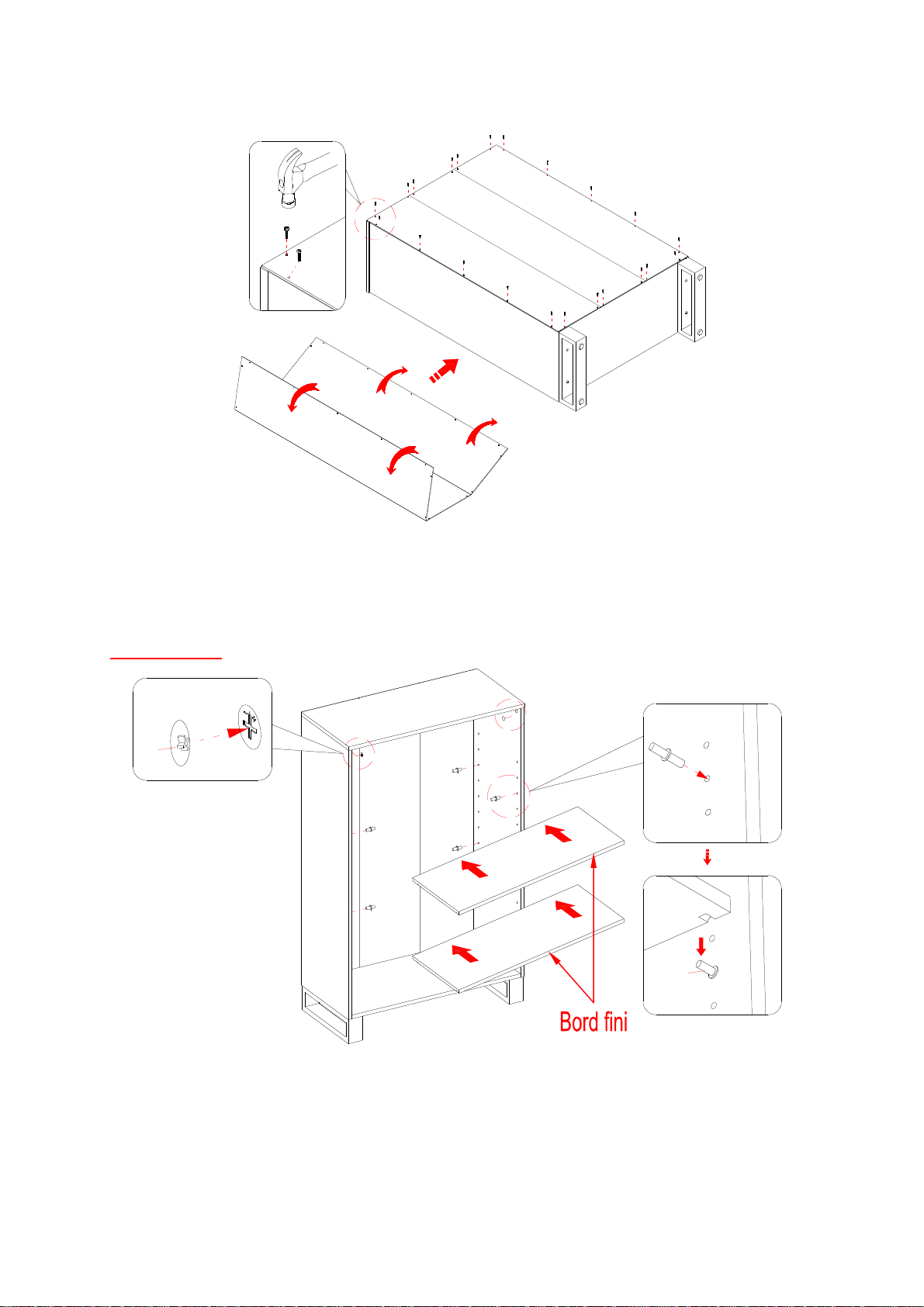 Bord fini