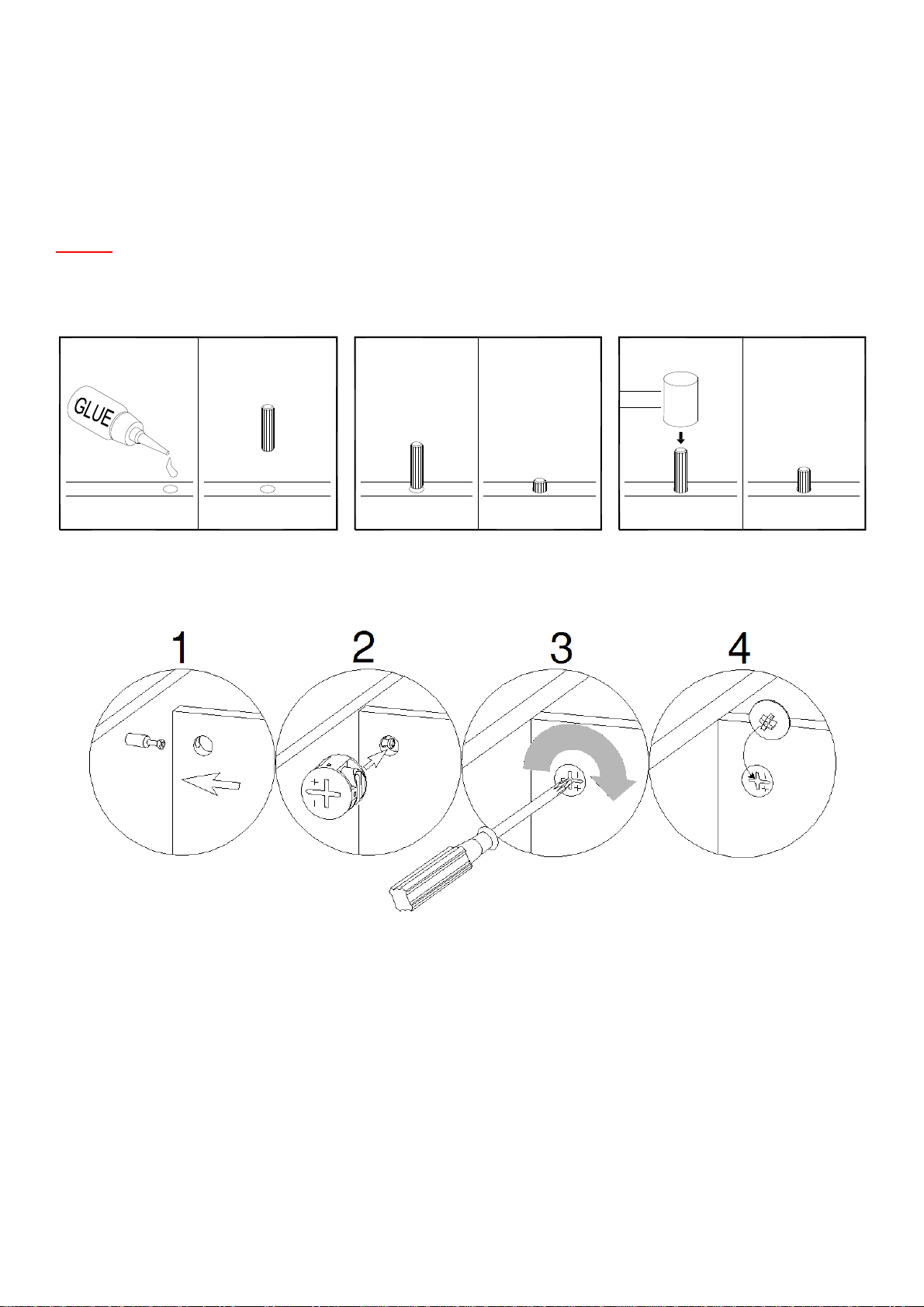 GLUE

1

2

3

4