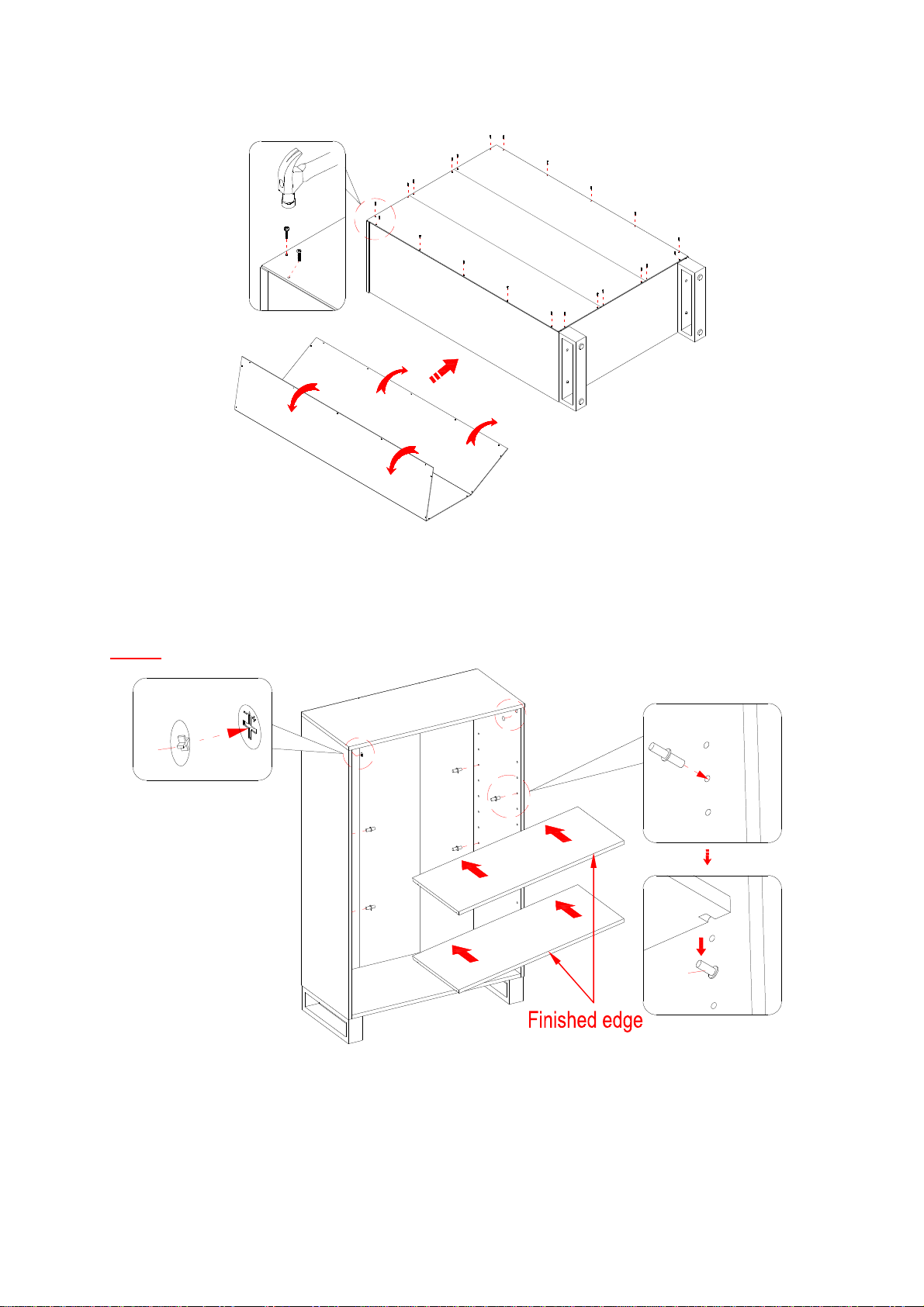 Finished edge