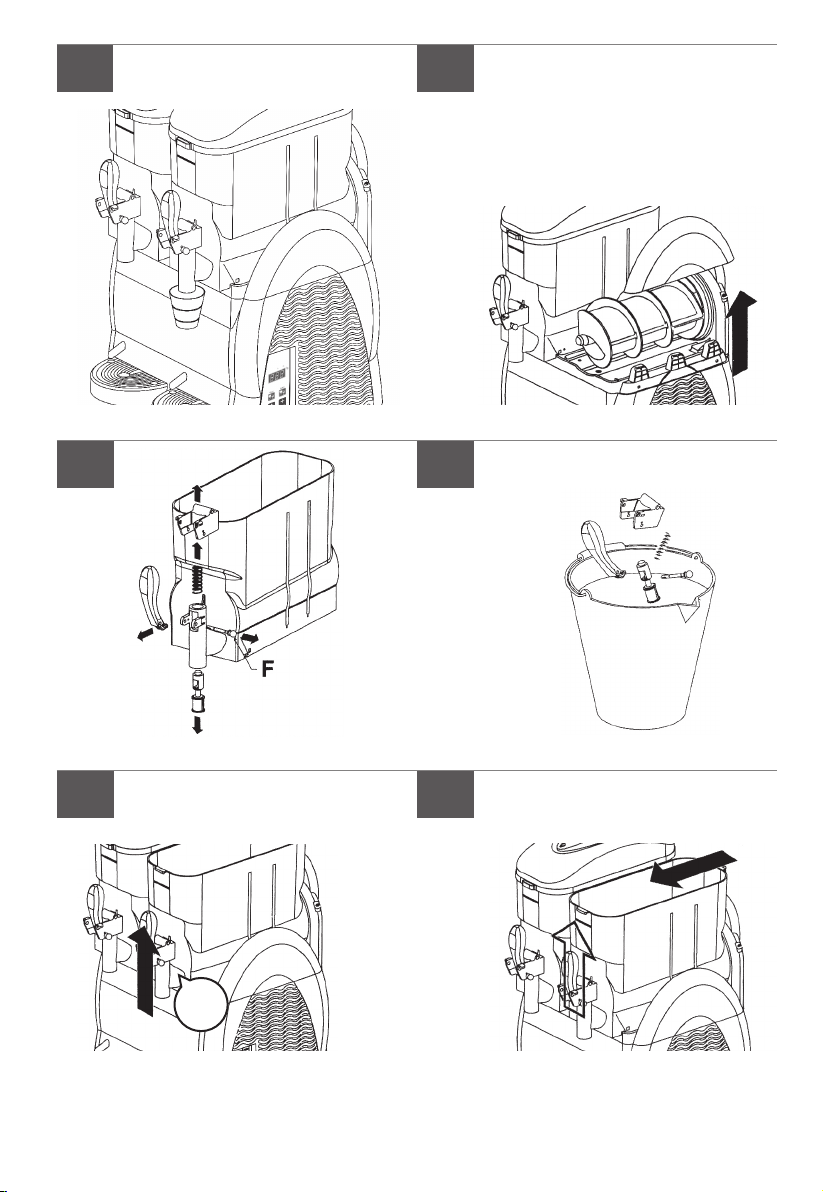 F