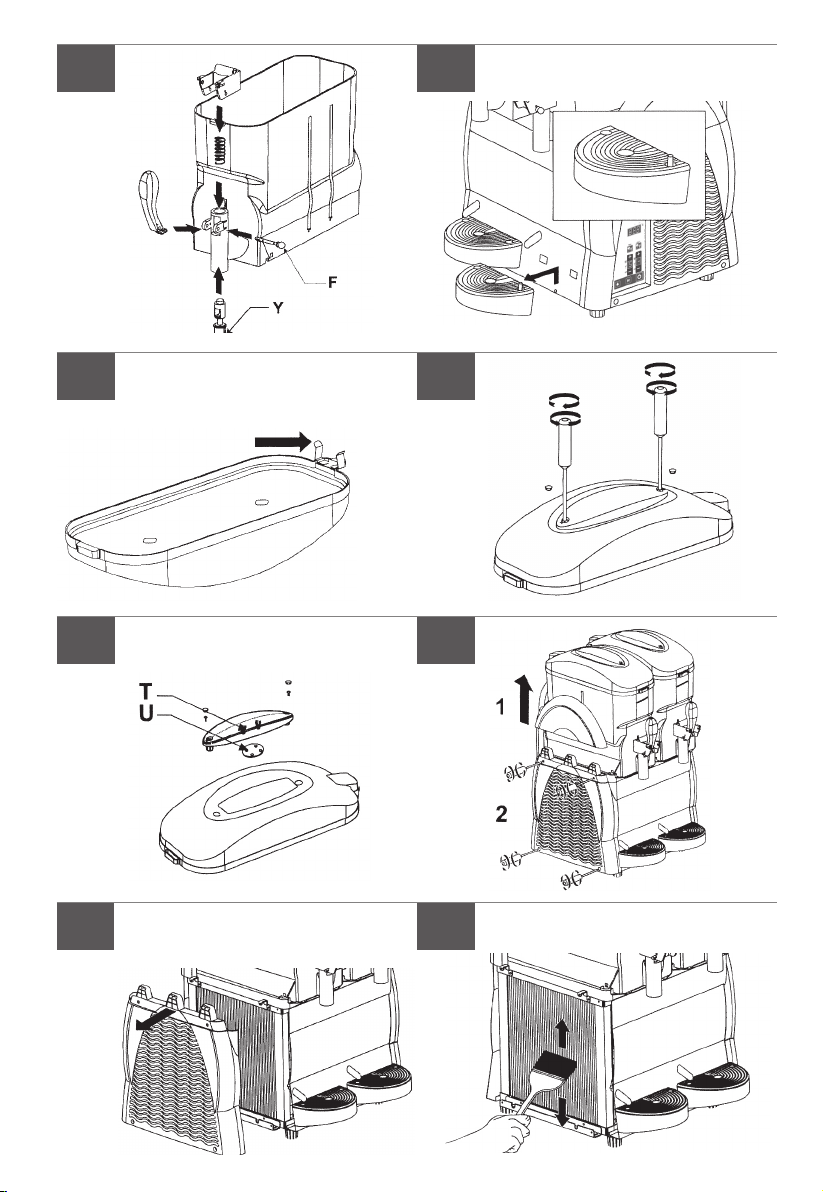 F

Y

T

U

1

2