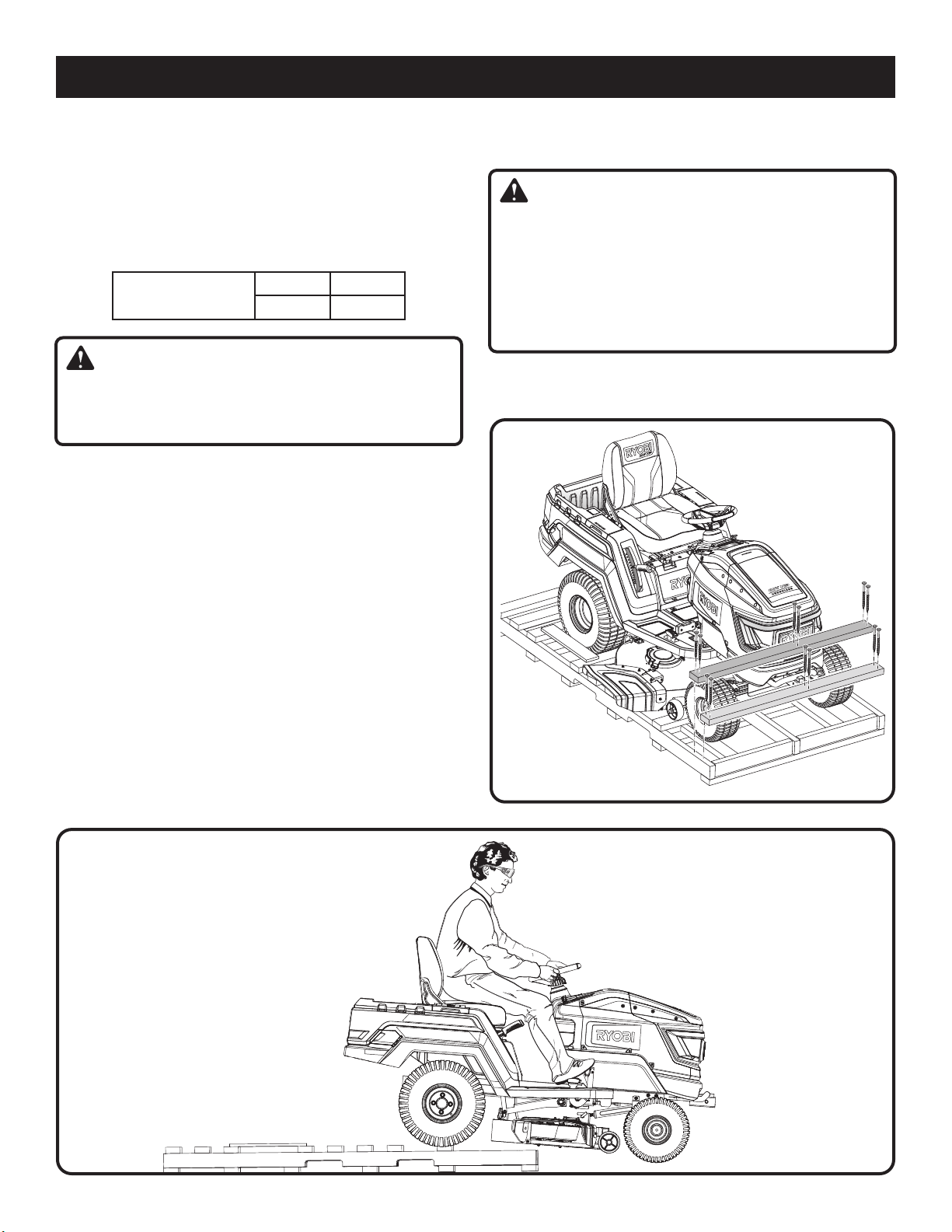 RYOBI

RYOBI

RYOBI

RYOBI

RYOBI