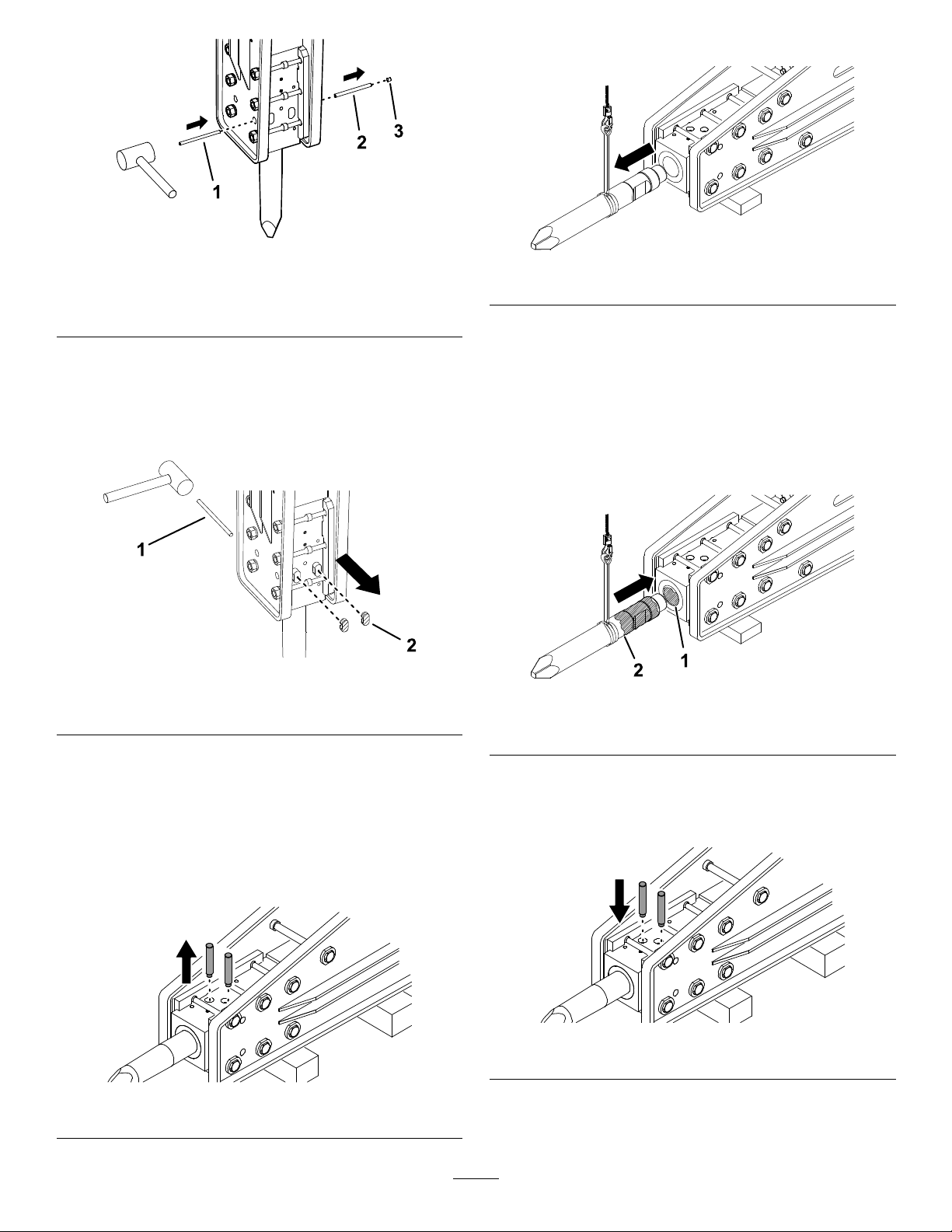 1

2

3

1

2

2

1