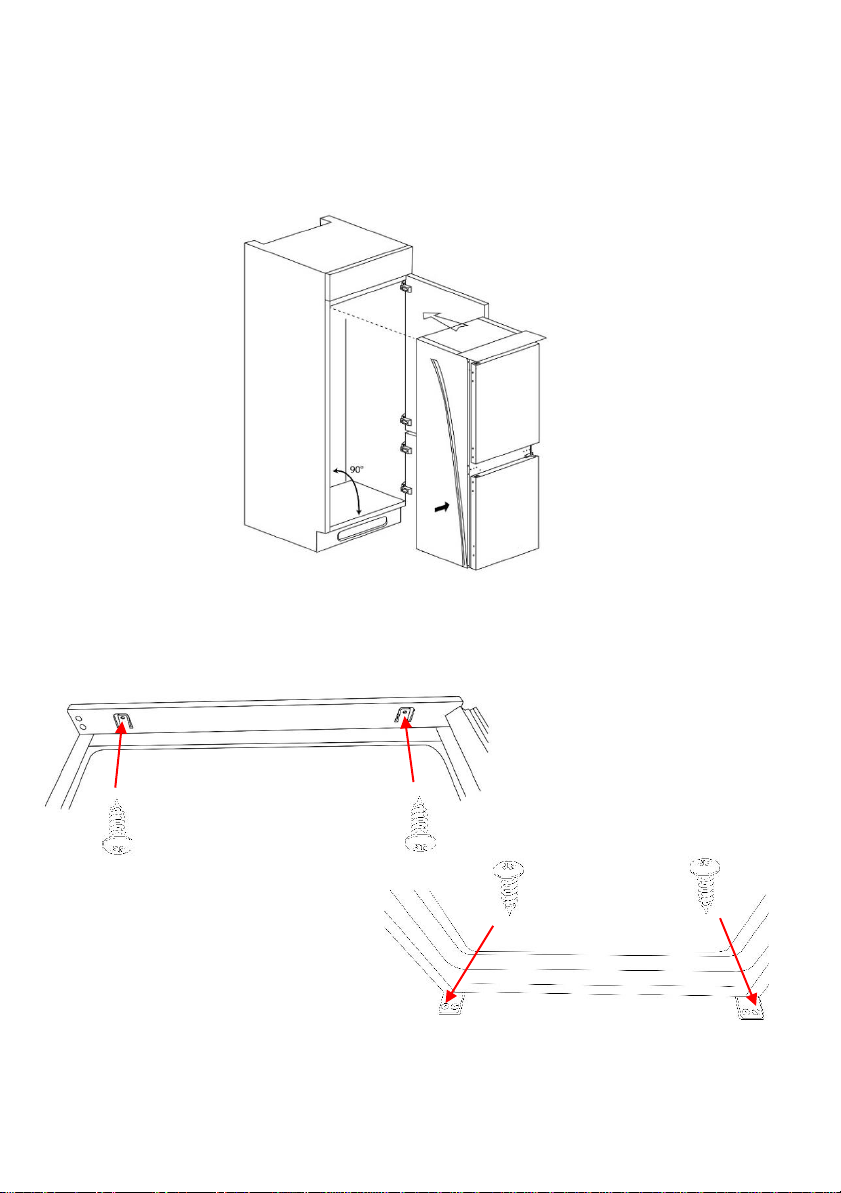 90°