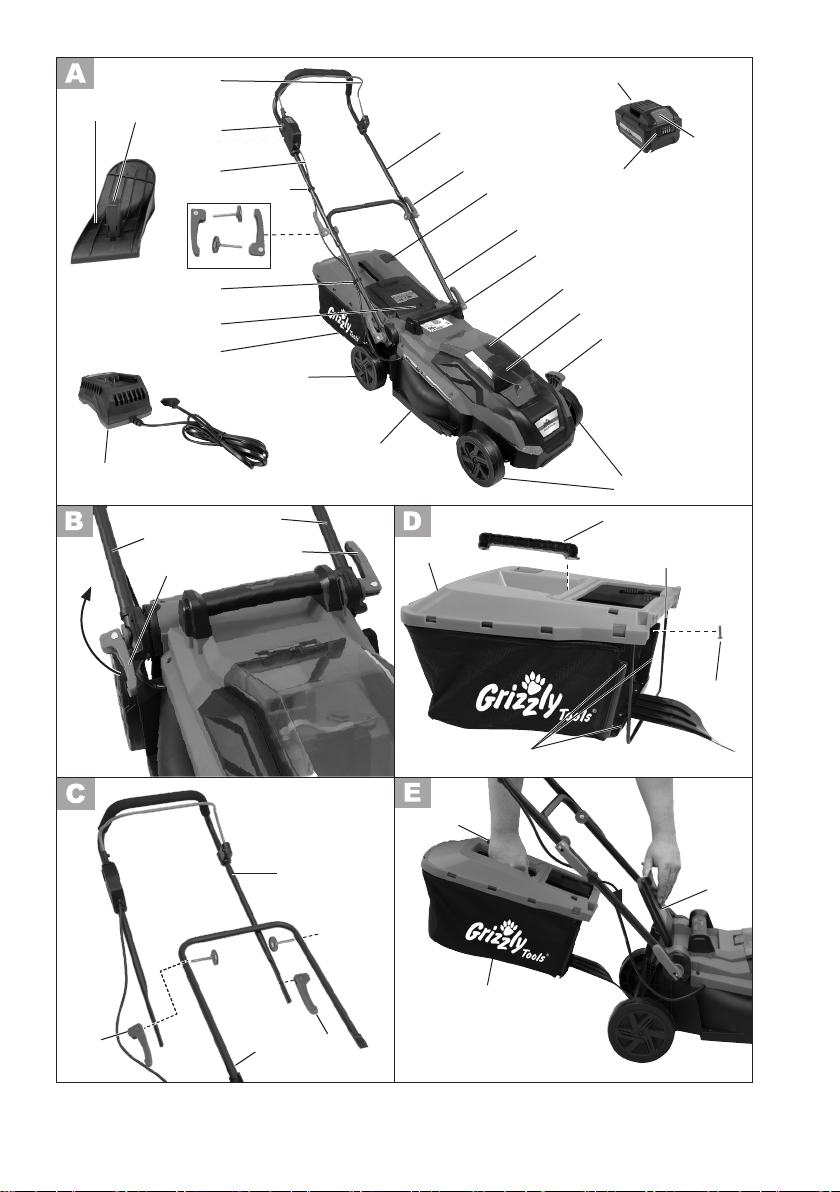 A

Grizzly Tools

B

D

Grizzly Tools

C

E

Grizzly Tools