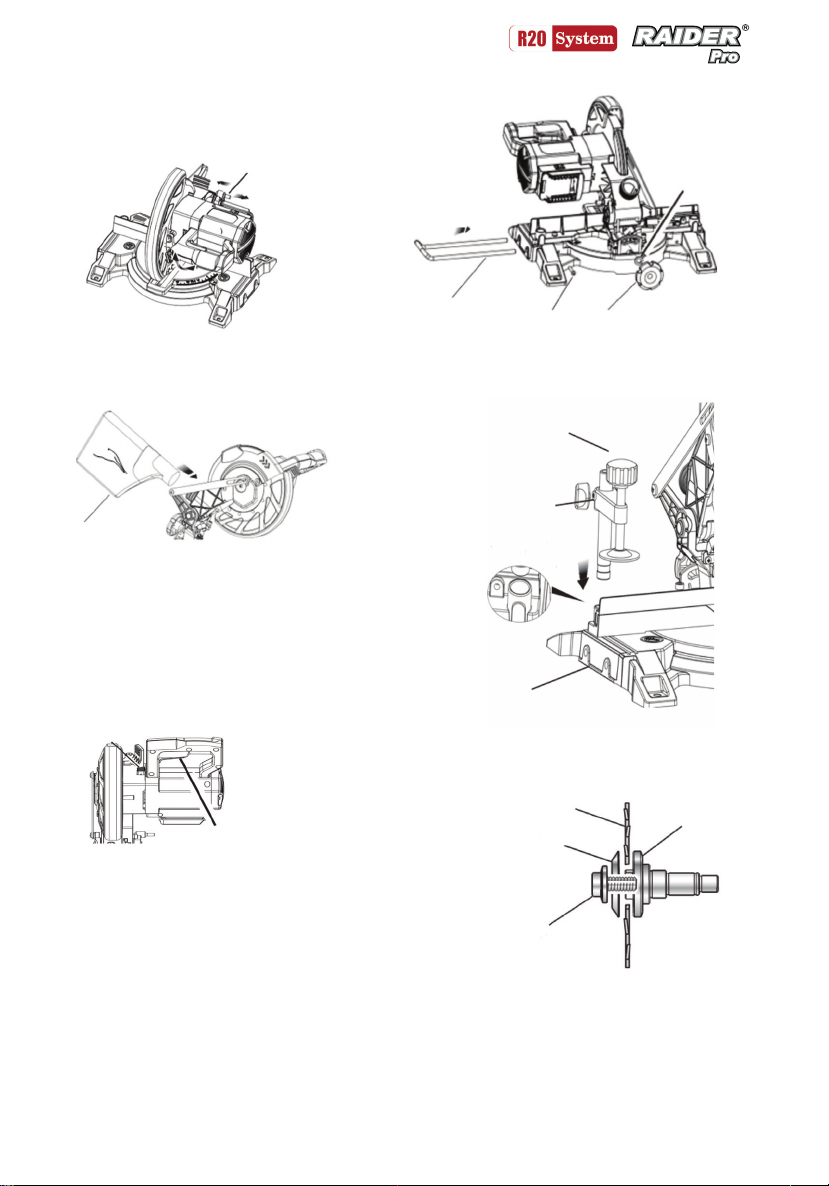 R20 System RAIDER® Pro