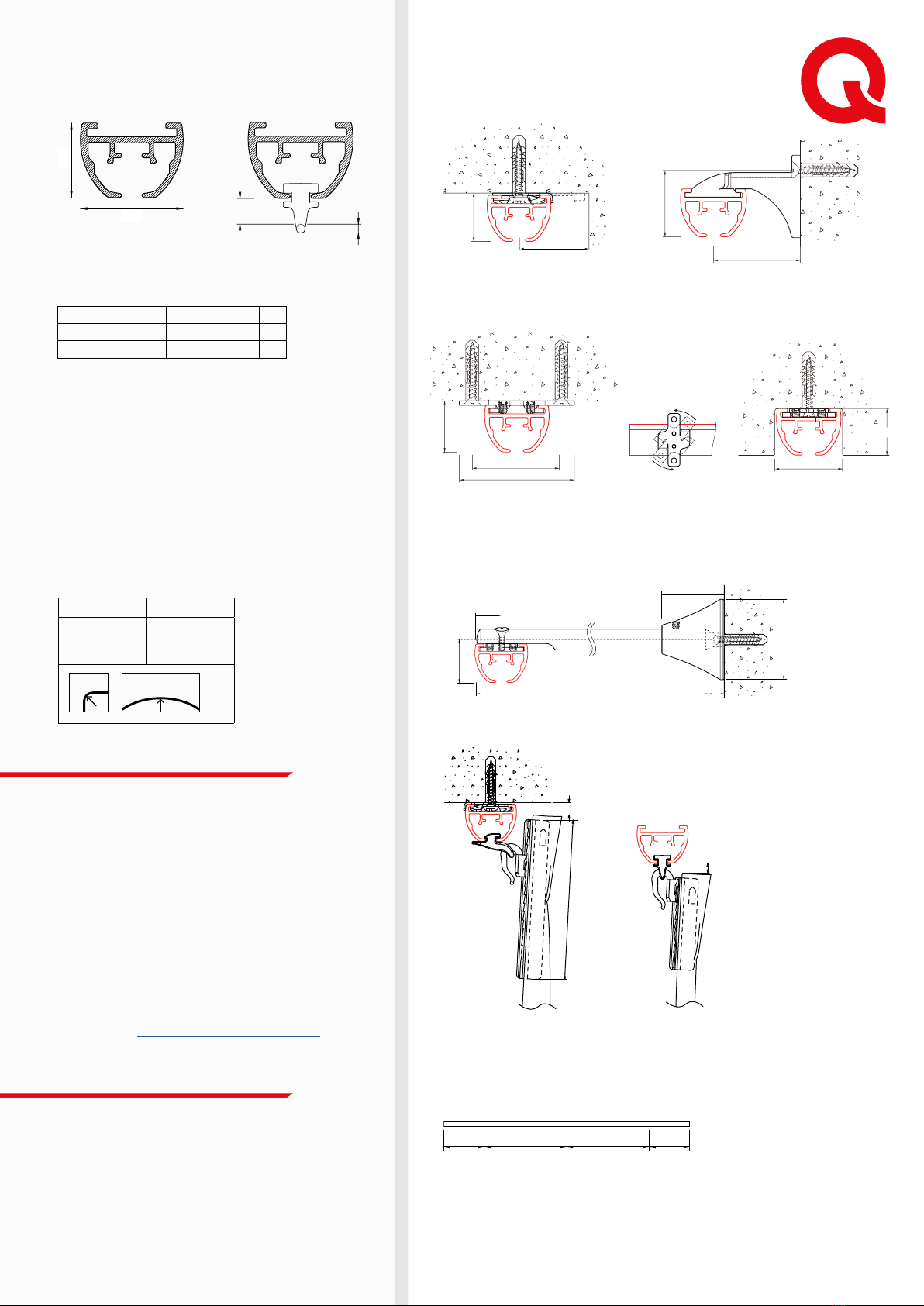 Q