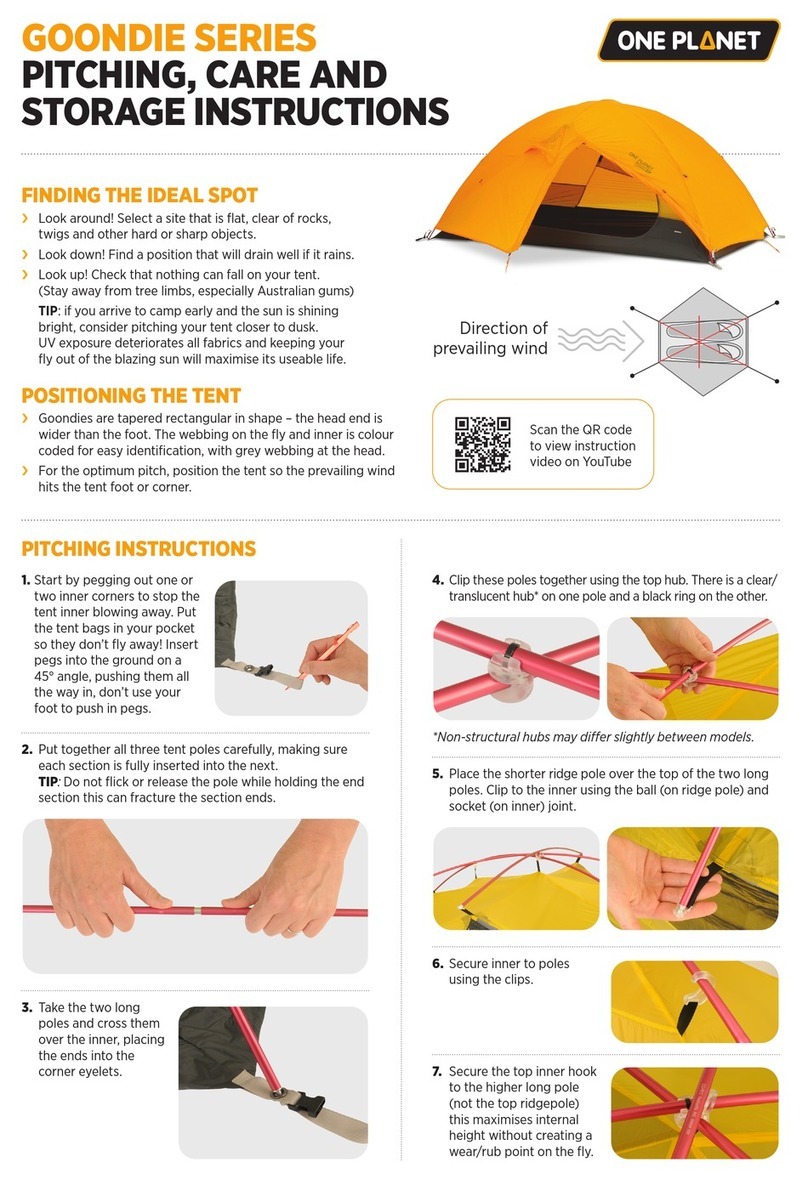 GOONDIE SERIES
PITCHING, CARE AND STORAGE INSTRUCTIONS

ONE PLANET

FINDING THE IDEAL SPOT
› Look around! Select a site that is flat, clear of rocks, twigs and other hard or sharp objects.
› Look down! Find a position that will drain well if it rains.
› Look up! Check that nothing can fall on your tent. (Stay away from tree limbs, especially Australian gums)
TIP: if you arrive to camp early and the sun is shining bright, consider pitching your tent closer to dusk. UV exposure deteriorates all fabrics and keeping your fly out of the blazing sun will maximise its useable life.

Direction of prevailing wind

POSITIONING THE TENT
› Goondies are tapered rectangular in shape – the head end is wider than the foot. The webbing on the fly and inner is colour coded for easy identification, with grey webbing at the head.
› For the optimum pitch, position the tent so the prevailing wind hits the tent foot or corner.

Scan the QR code to view instruction video on YouTube

PITCHING INSTRUCTIONS

1. Start by pegging out one or two inner corners to stop the tent inner blowing away. Put the tent bags in your pocket so they don't fly away! Insert pegs into the ground on a 45° angle, pushing them all the way in, don't use your foot to push in pegs.

2. Put together all three tent poles carefully, making sure each section is fully inserted into the next.
TIP: Do not flick or release the pole while holding the end section this can fracture the section ends.

3. Take the two long poles and cross them over the inner, placing the ends into the corner eyelets.

4. Clip these poles together using the top hub. There is a clear/translucent hub* on one pole and a black ring on the other.

*Non-structural hubs may differ slightly between models.

5. Place the shorter ridge pole over the top of the two long poles. Clip to the inner using the ball (on ridge pole) and socket (on inner) joint.

6. Secure inner to poles using the clips.

7. Secure the top inner hook to the higher long pole (not the top ridgepole) this maximises internal height without creating a wear/rub point on the fly.