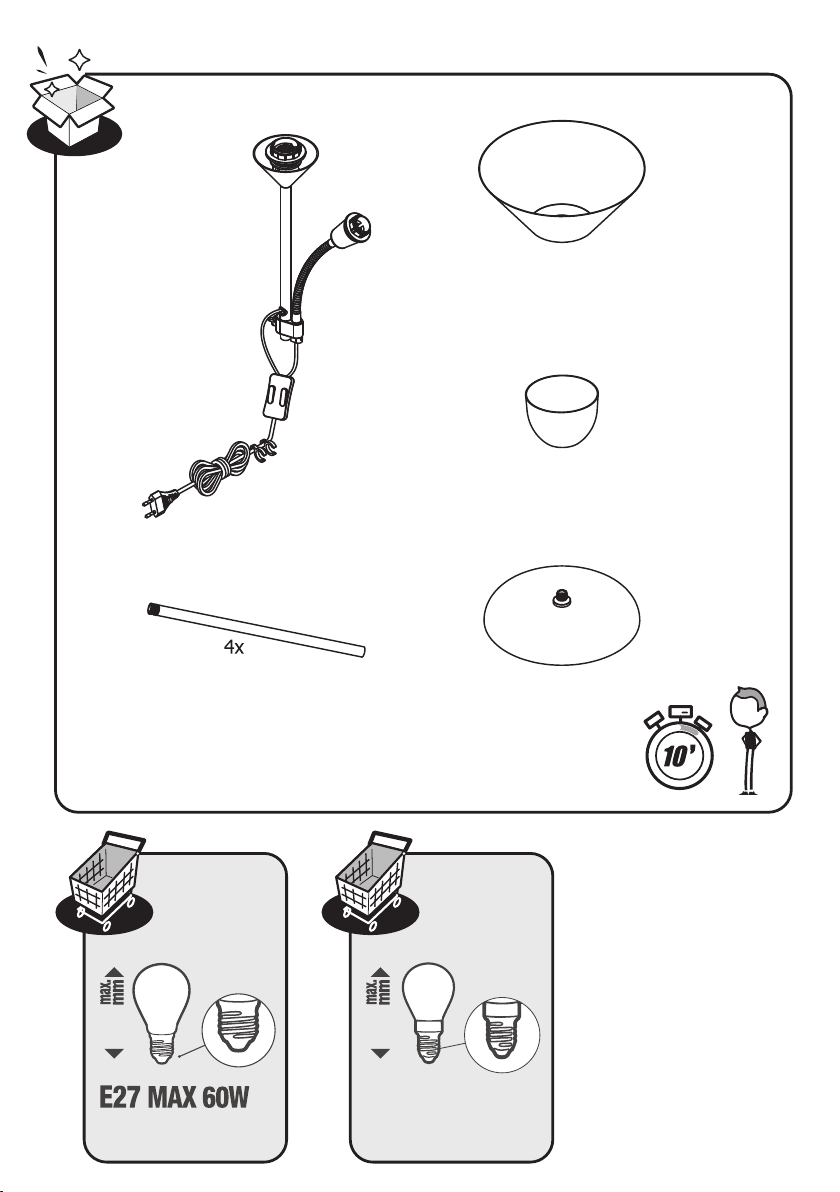 4x

10'

max. mm

E27 MAX 60W

max. mm