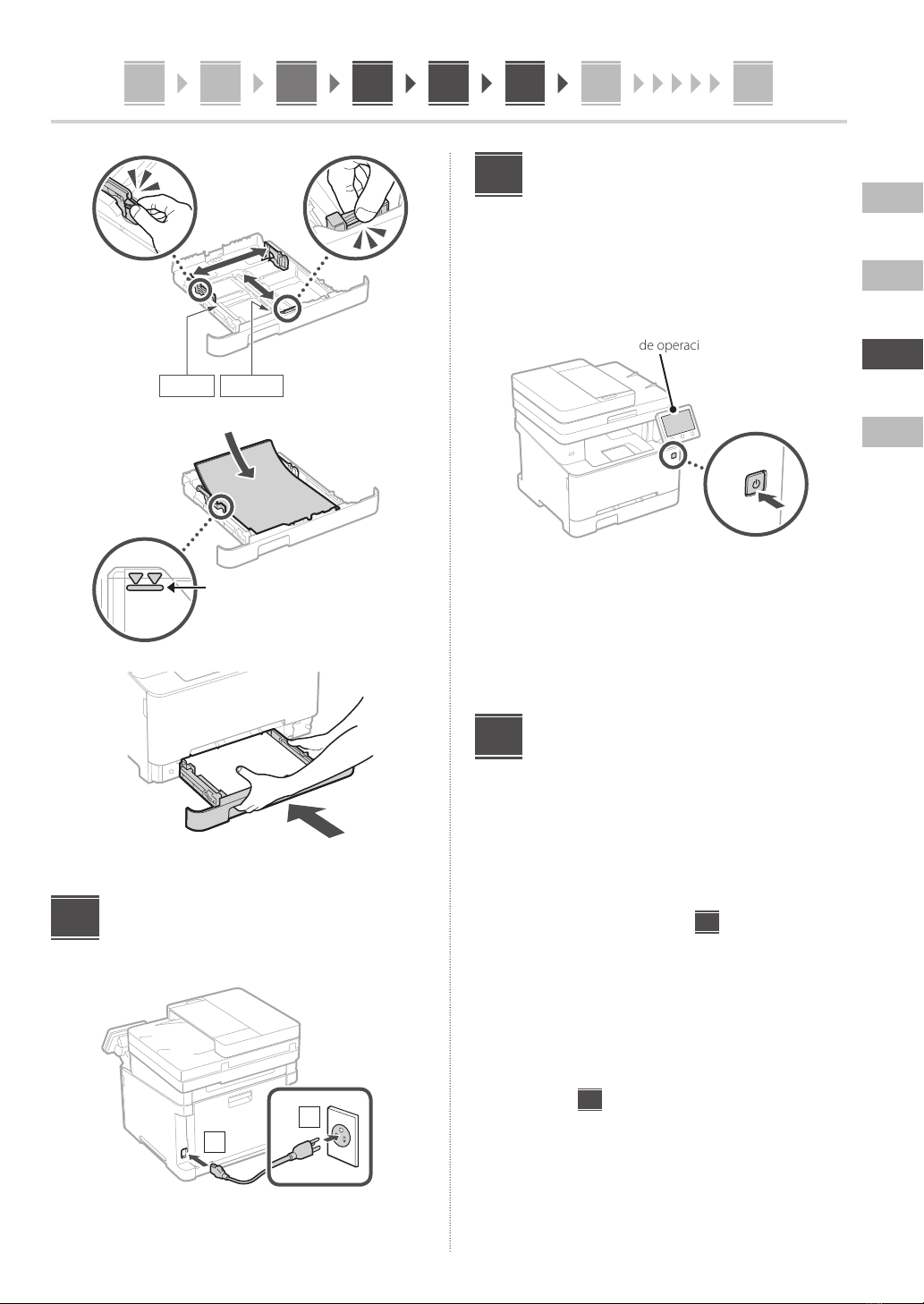 de operaci