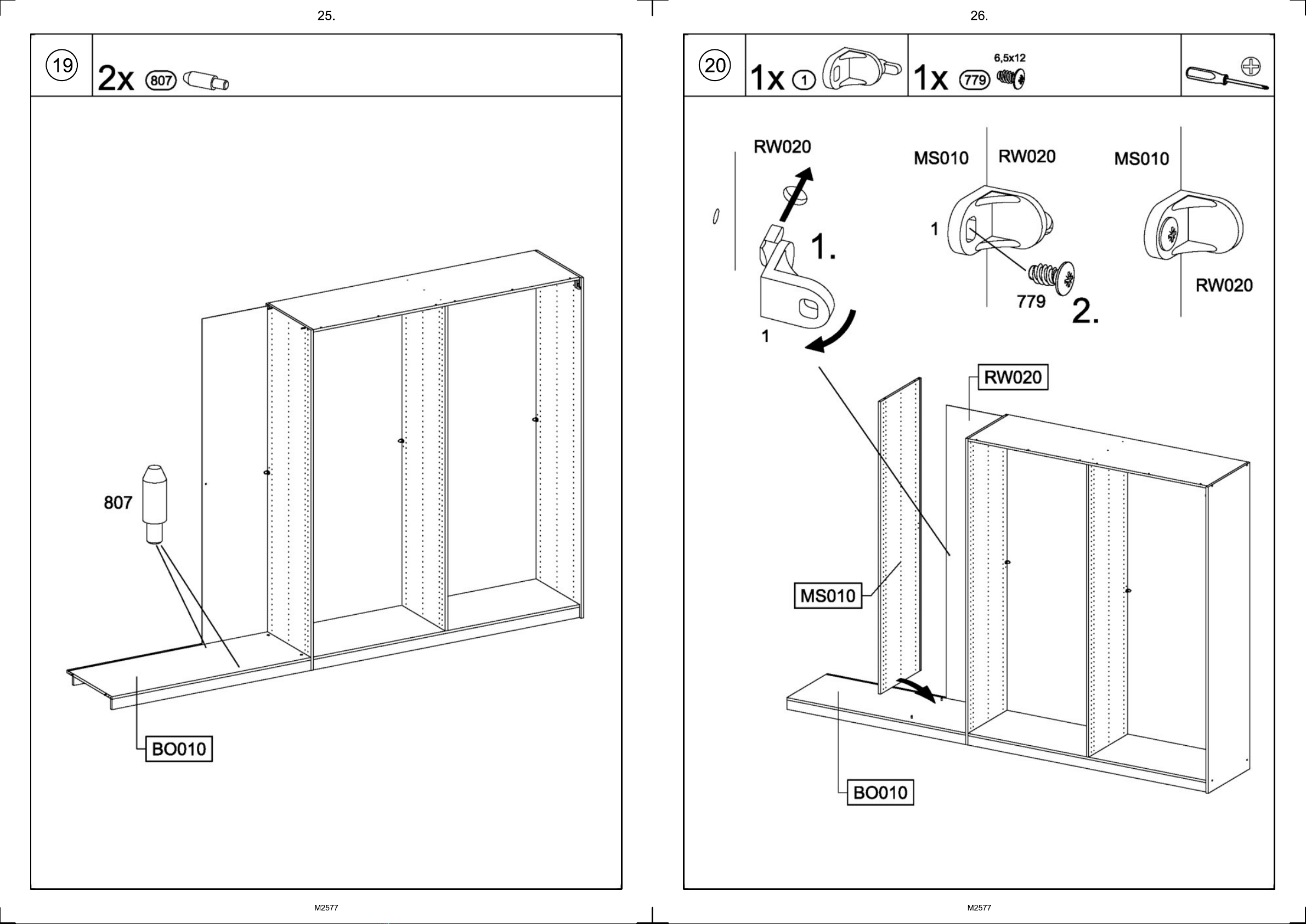 25.

19

2x 807

807

BO010

M2577

26.

20

1x 1

1x 779 6,5x12

RW020

1.

1

MS010 RW020

1

779

2.

MS010

RW020

RW020

MS010

BO010

M2577