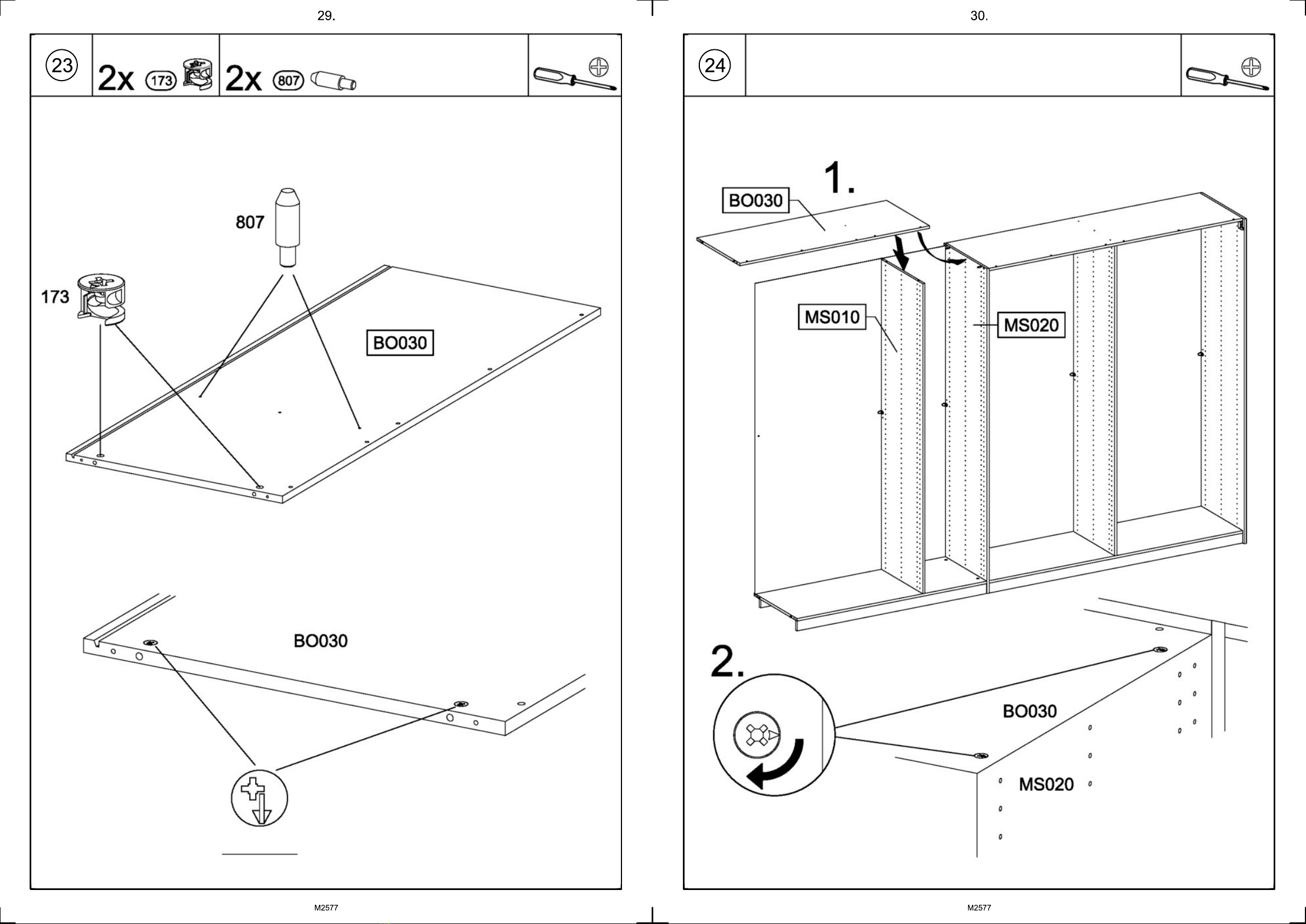 29.

23

2x 173 2x 807

807

173

BO030

BO030

M2577

30.

24

1.

BO030

MS010

MS020

2.

BO030

MS020

M2577