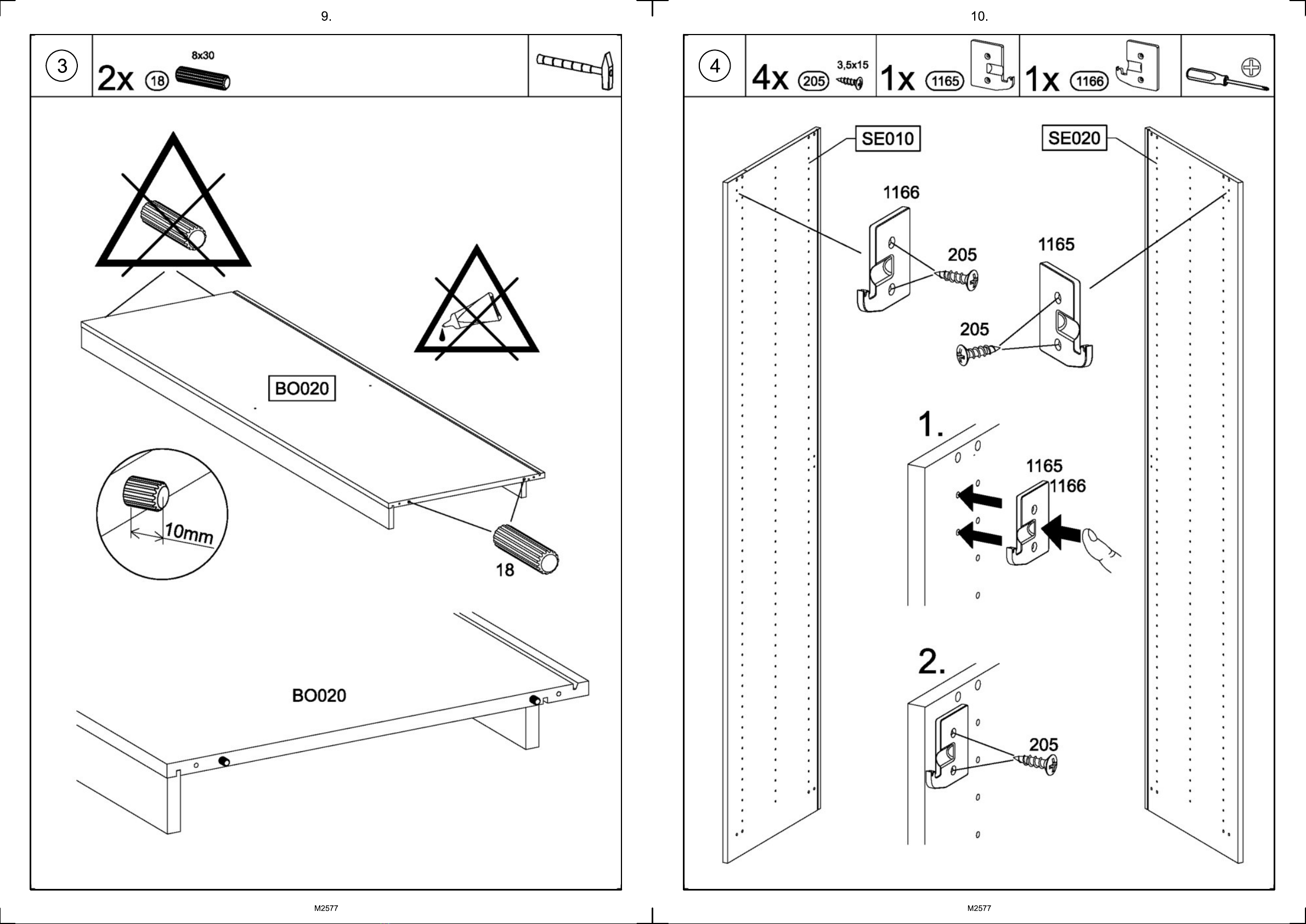 9.

3

2x 18 8x30

BO020

10mm

18

BO020

M2577

10.

4

4x 205 3,5x15

1x 1165

1x 1166

SE010

SE020

1166

205

1165

205

1.

1165

1166

2.

205

M2577