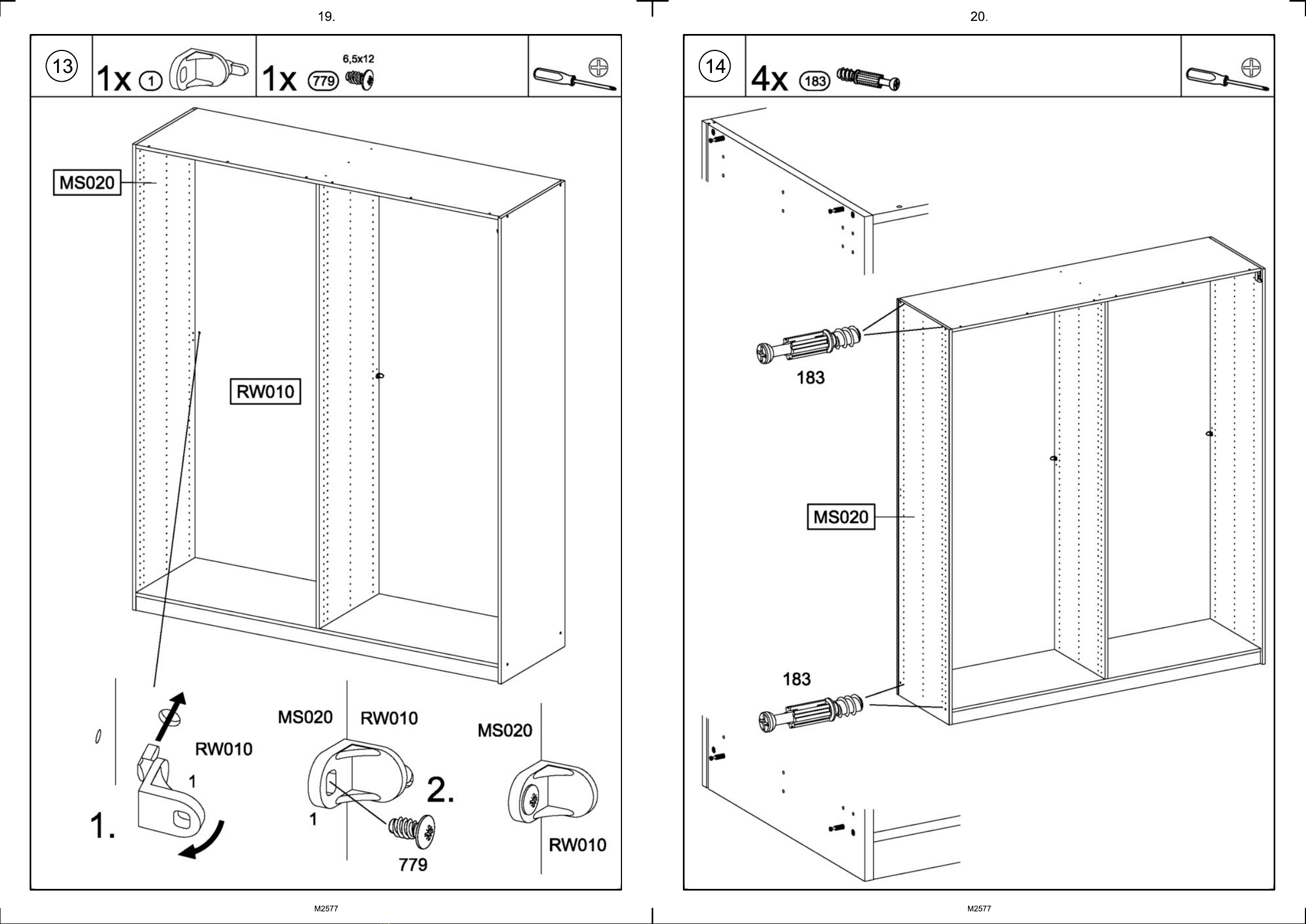 19.

13

1x 1

1x 779 6,5x12

MS020

RW010

RW010

1

1.

MS020 RW010

1

2.

779

MS020

RW010

M2577

20.

14

4x 183

183

MS020

183

M2577