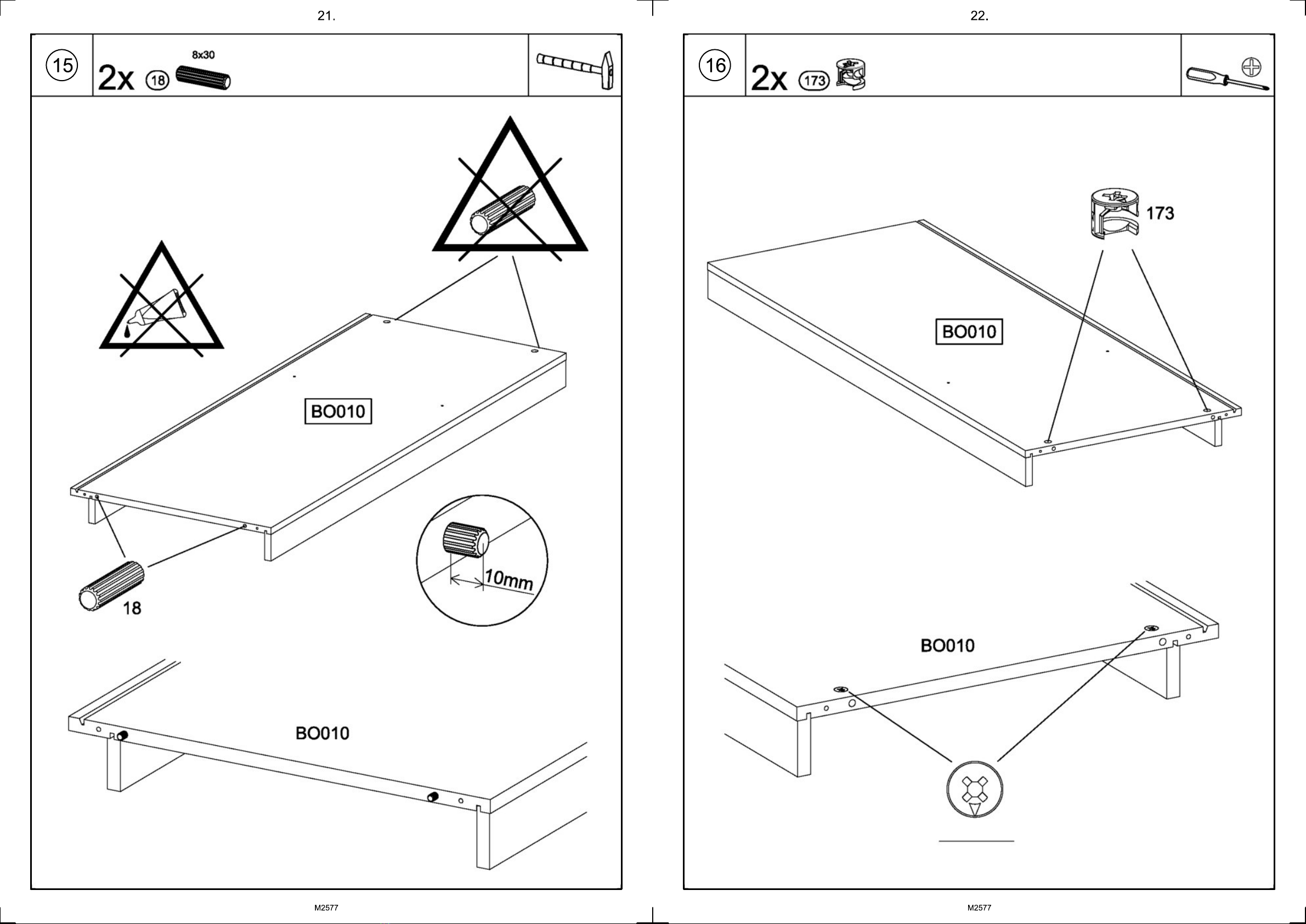 21.

15

2x 18 8x30

BO010

18

10mm

BO010

M2577

22.

16

2x 173

173

BO010

BO010

M2577