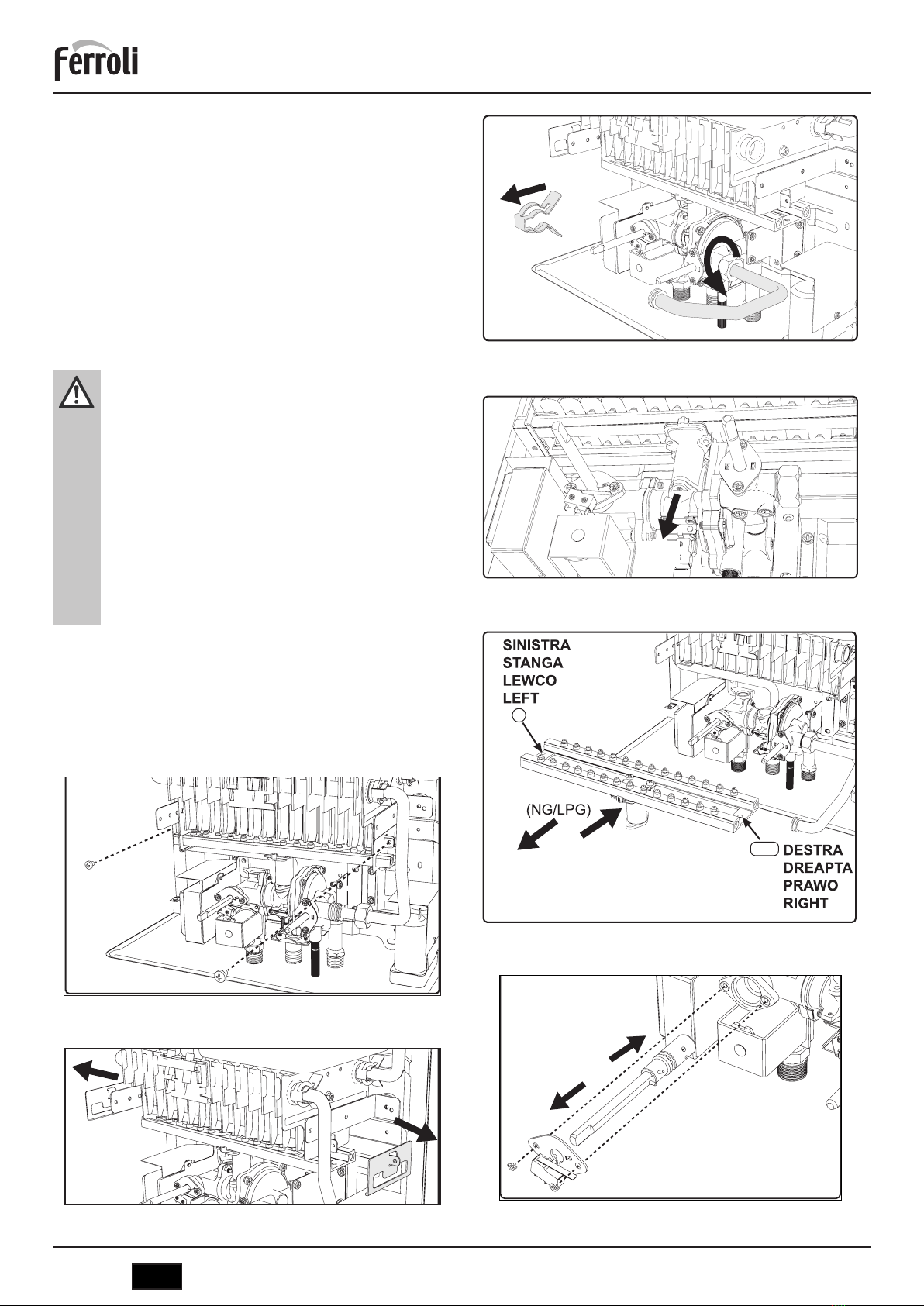 ferroli

SINISTRA
STANGA
LEWCO
LEFT

(NG/LPG)

DESTRA
DREAPTA
PRAWO
RIGHT