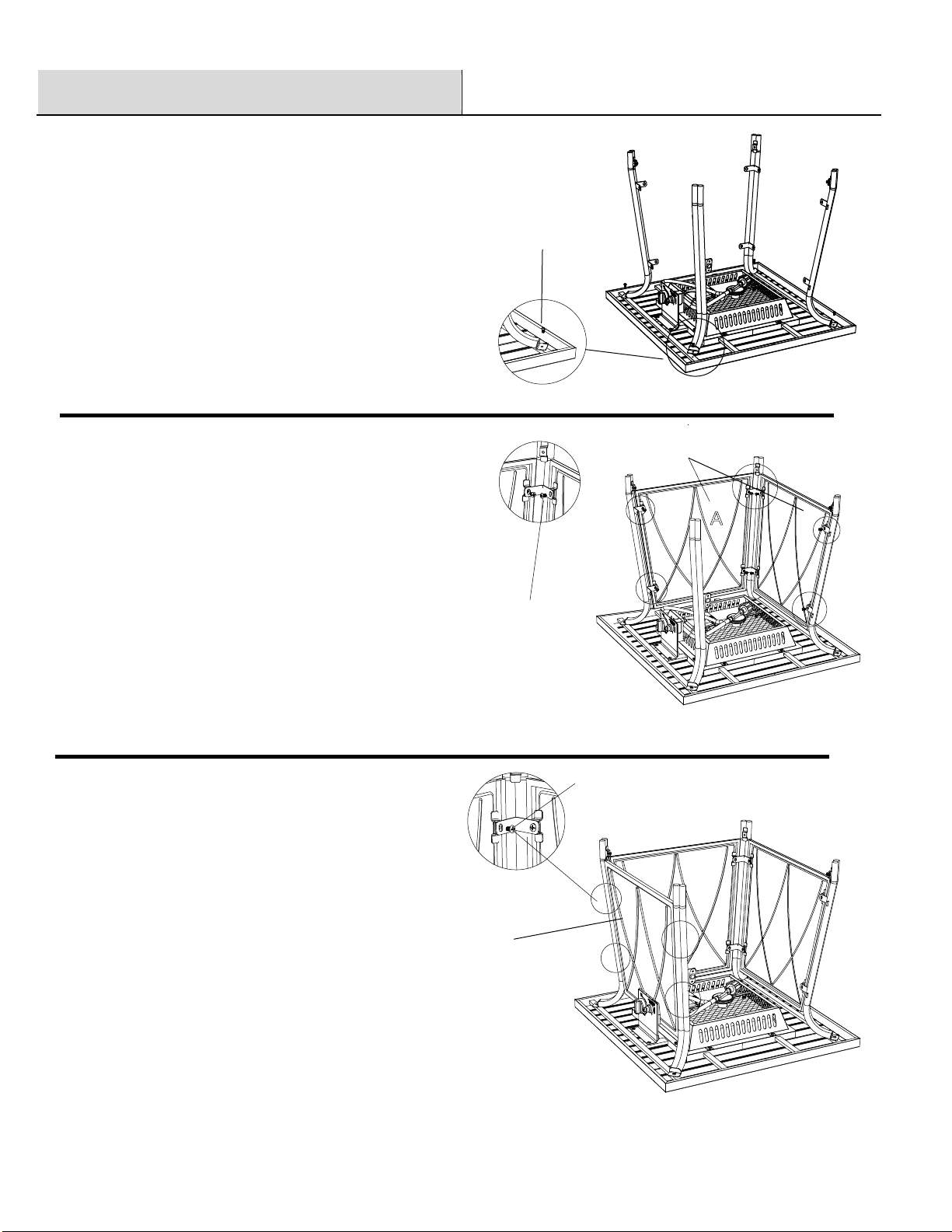 A