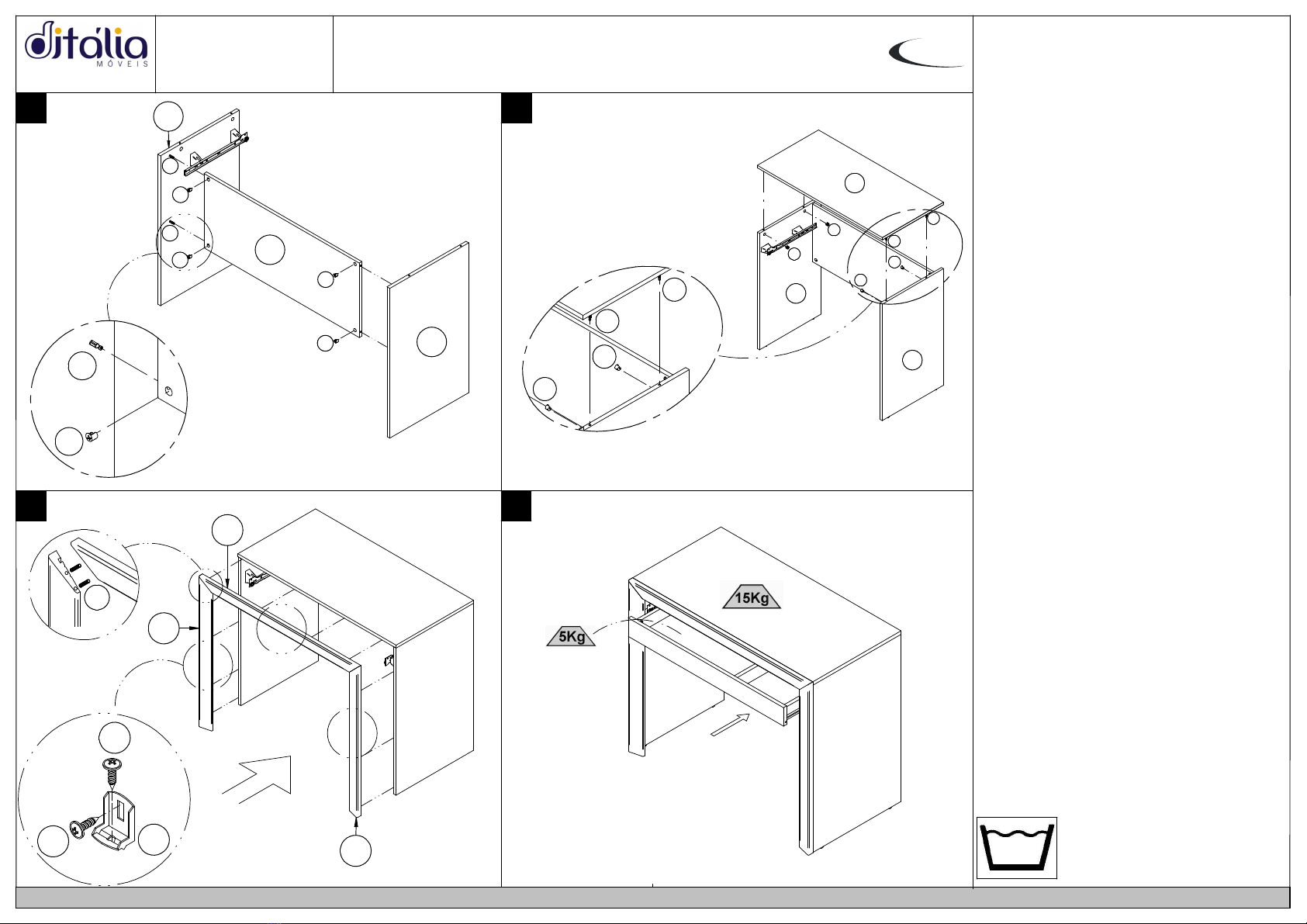 ditália
MÓVEIS

15Kg

5Kg