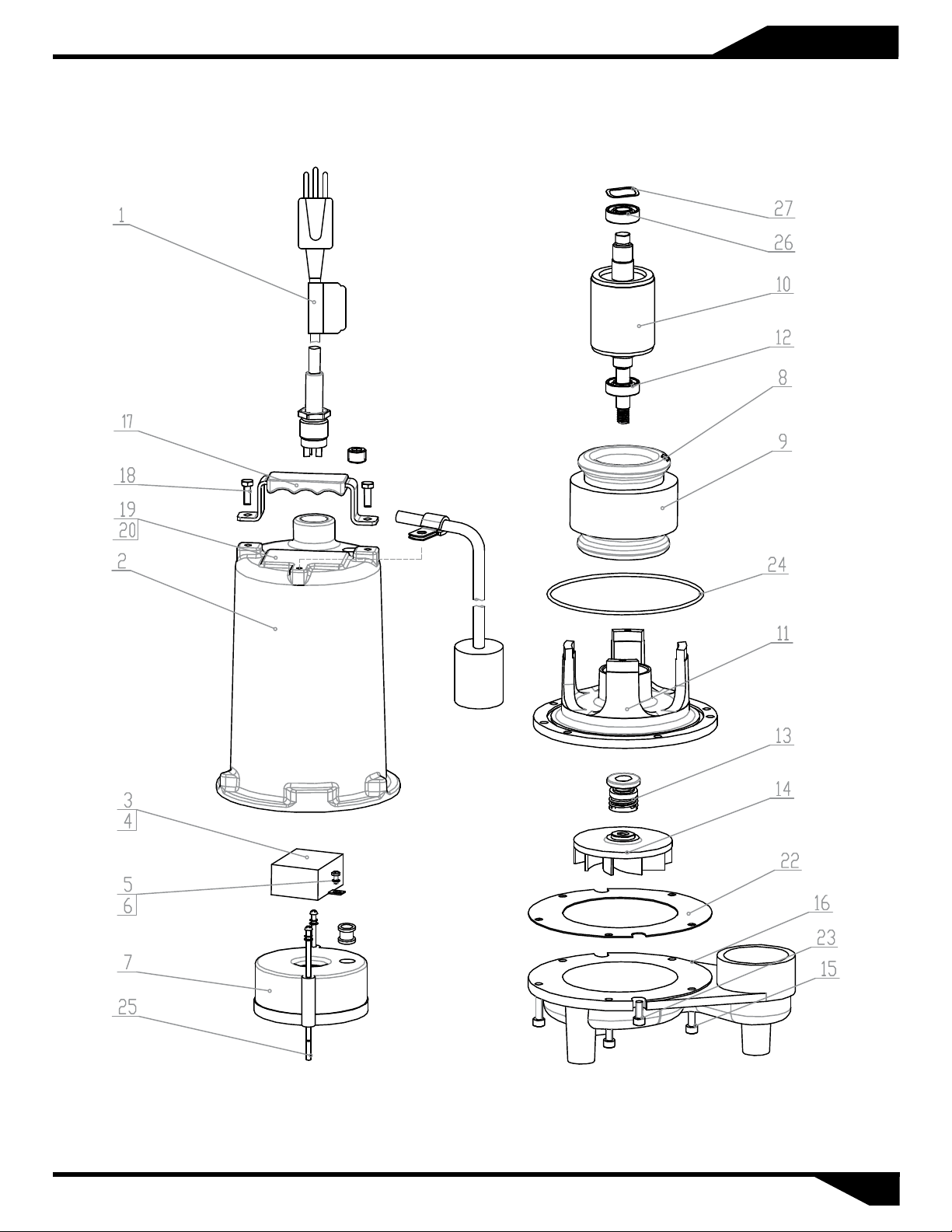 1

17

18

19
20

2

3
4

5
6

7

25

27

26

10

12

8

9

24

11

13

14

22

16

23

15