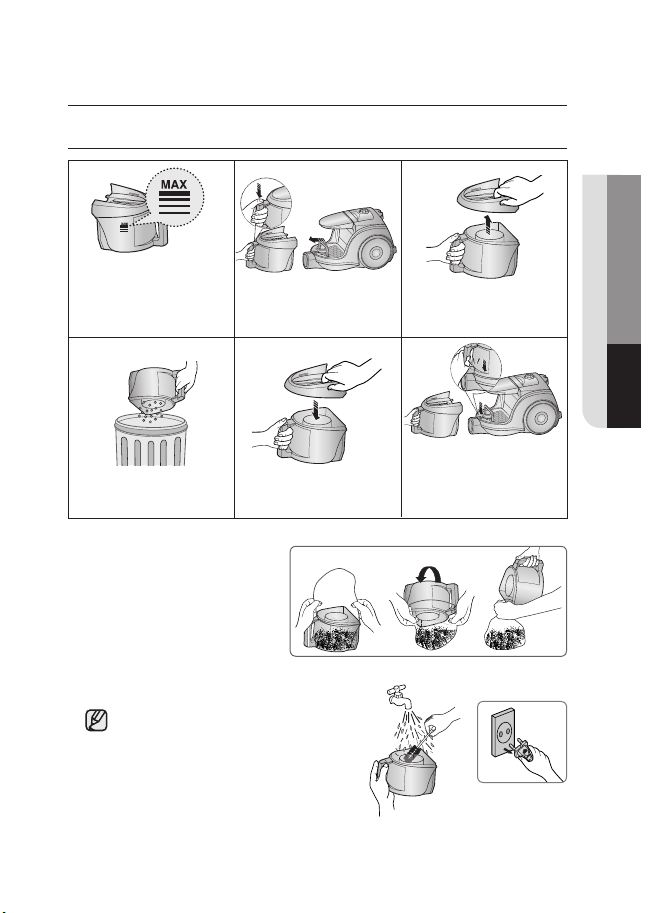 MAX