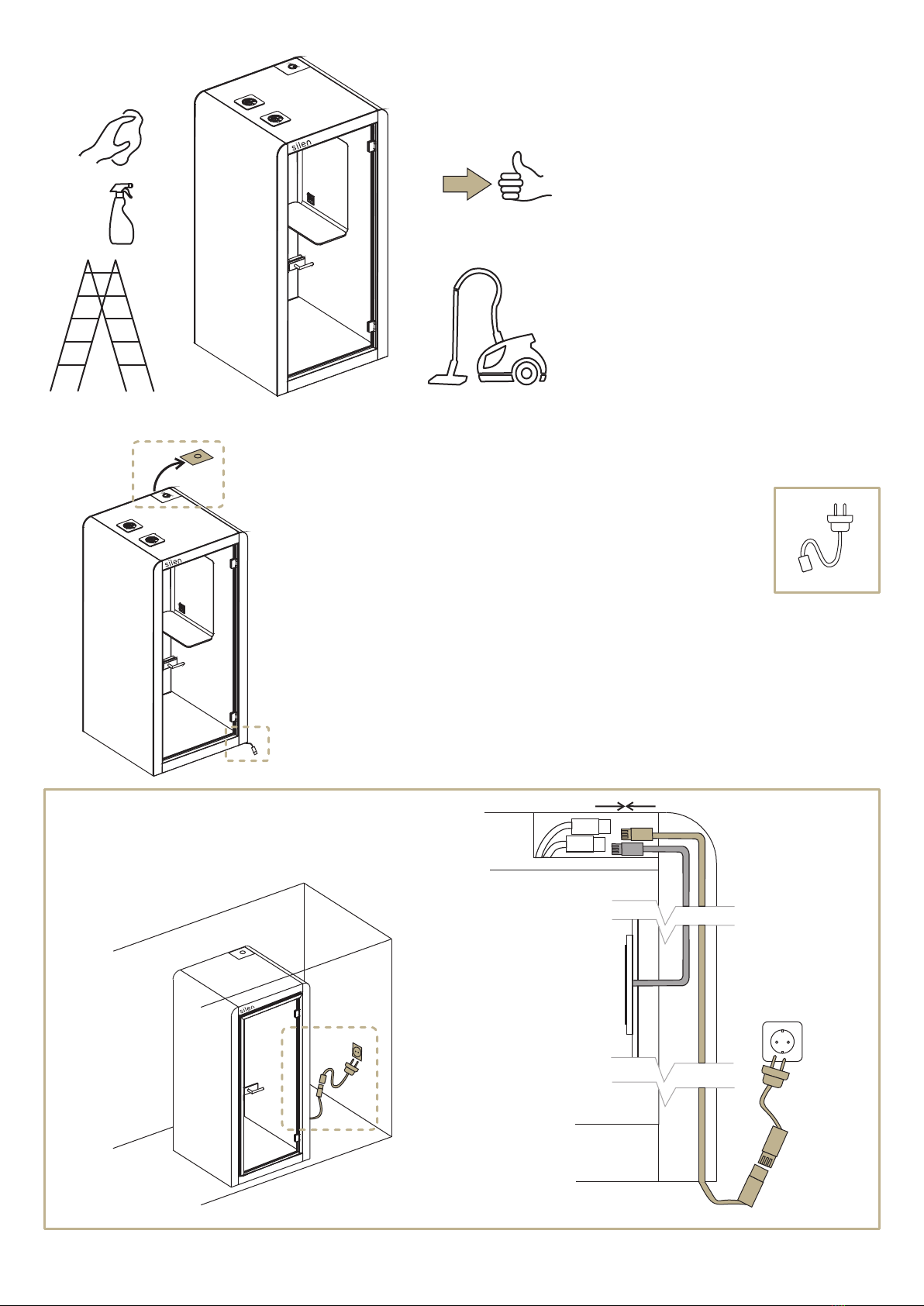 silen

silen

silen