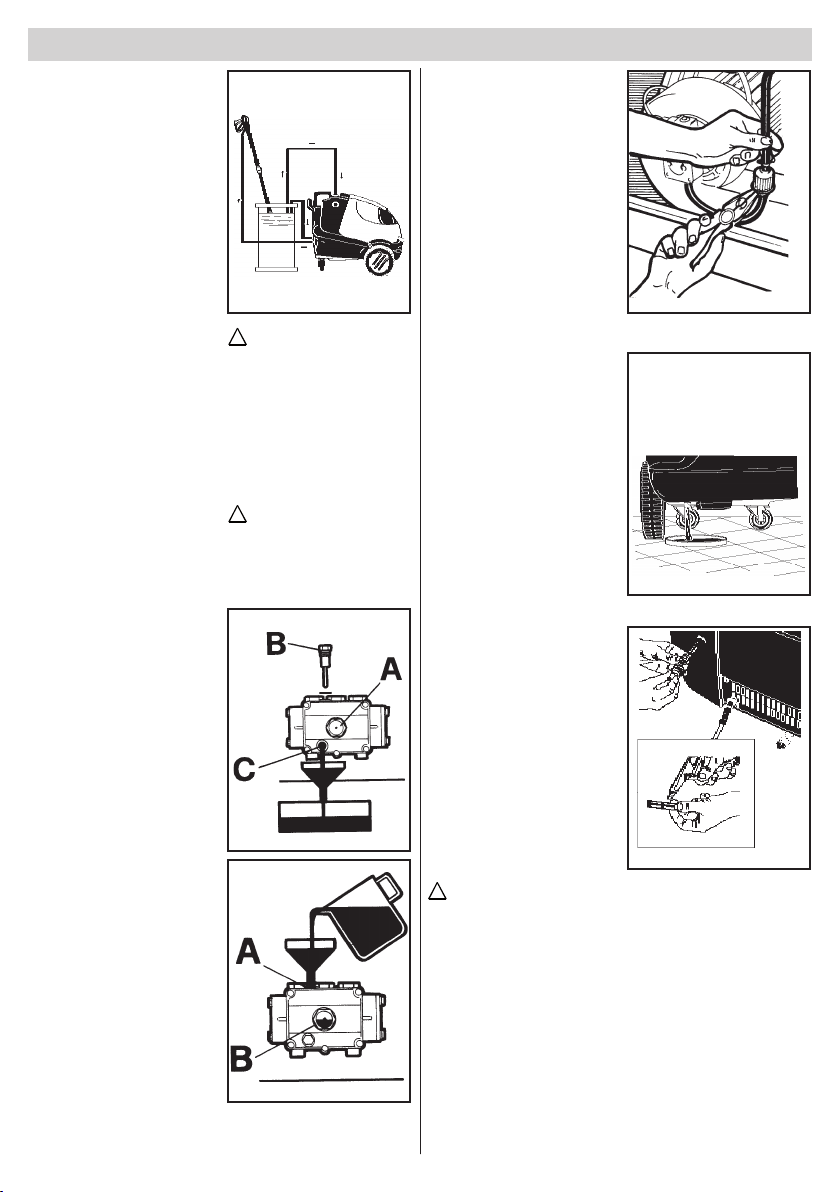 B

A

C

A

B