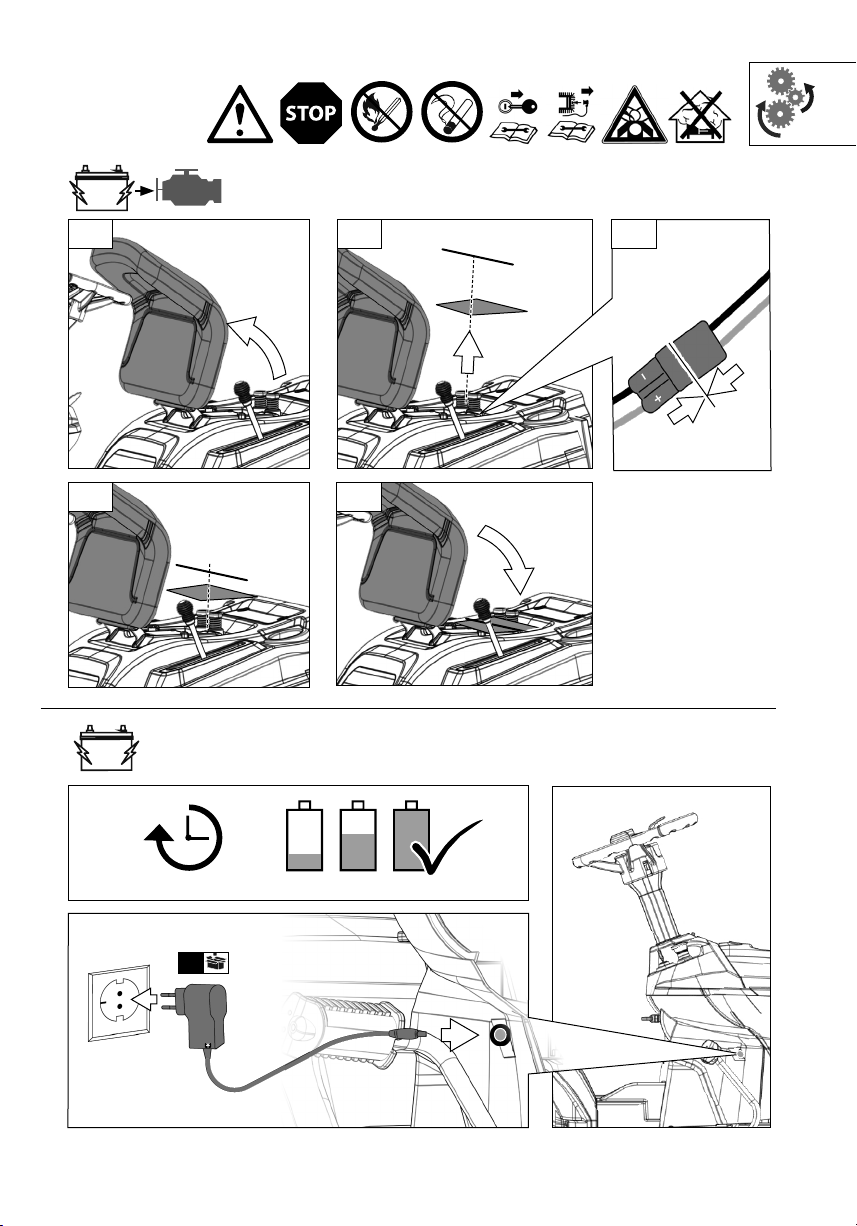 STOP

-
+