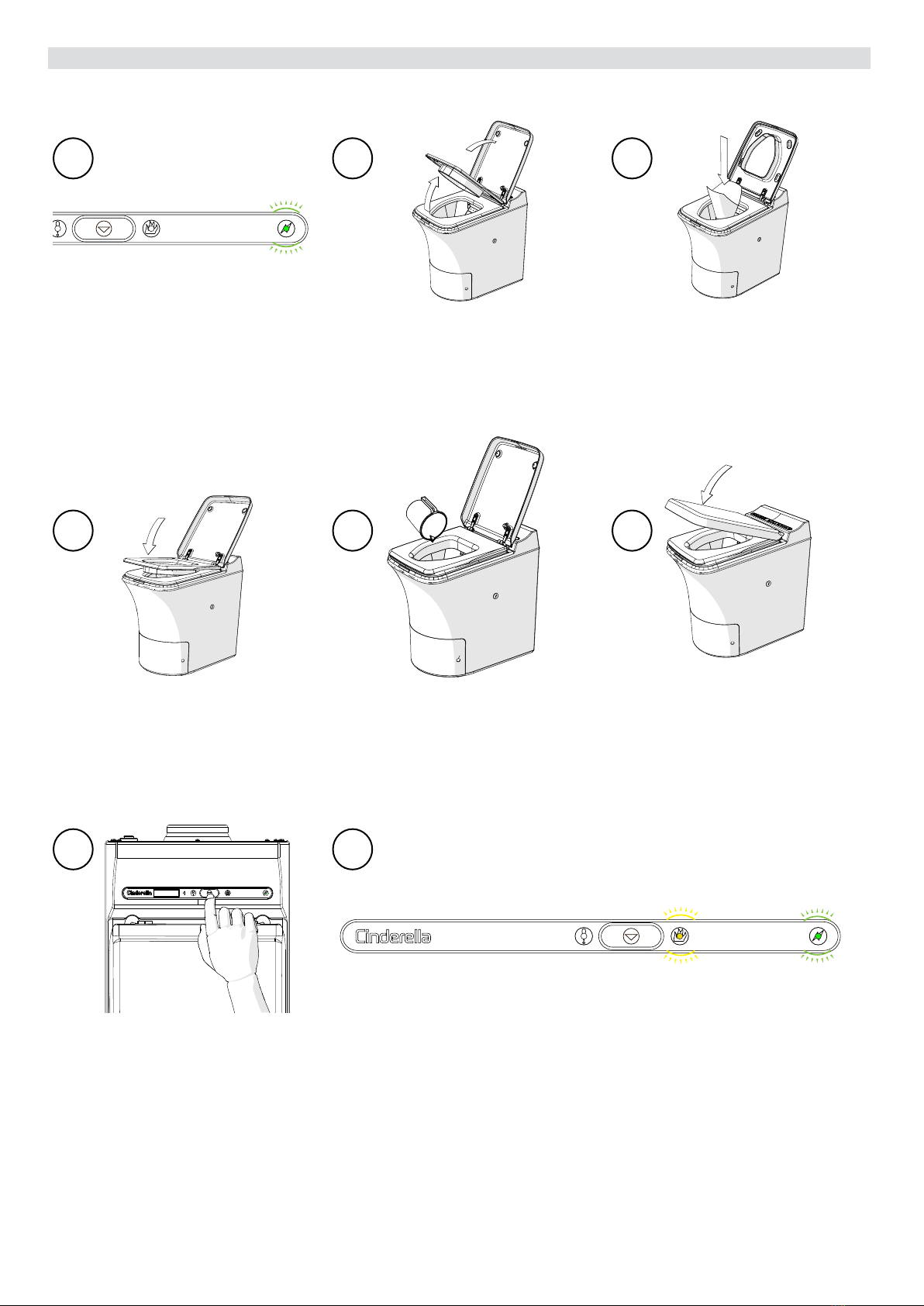 Cinderella

Cinderella