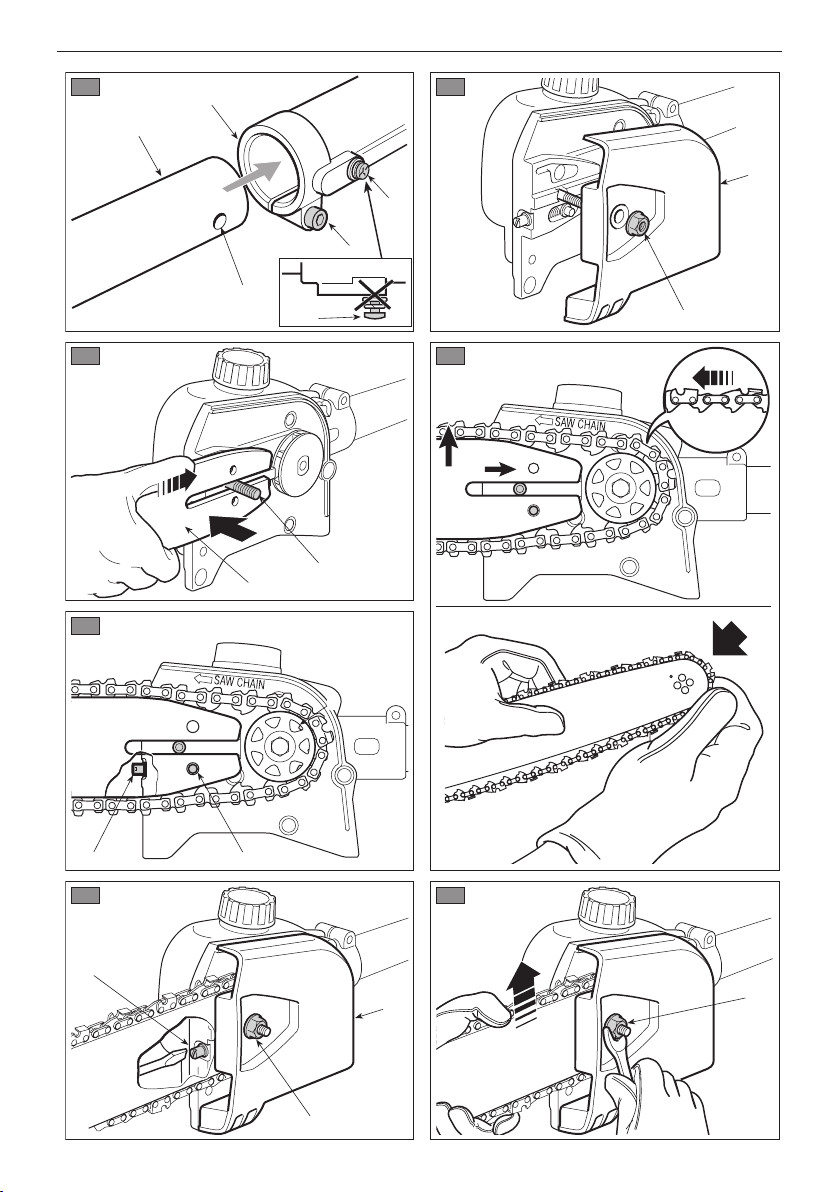 SAW CHAIN

SAW CHAIN