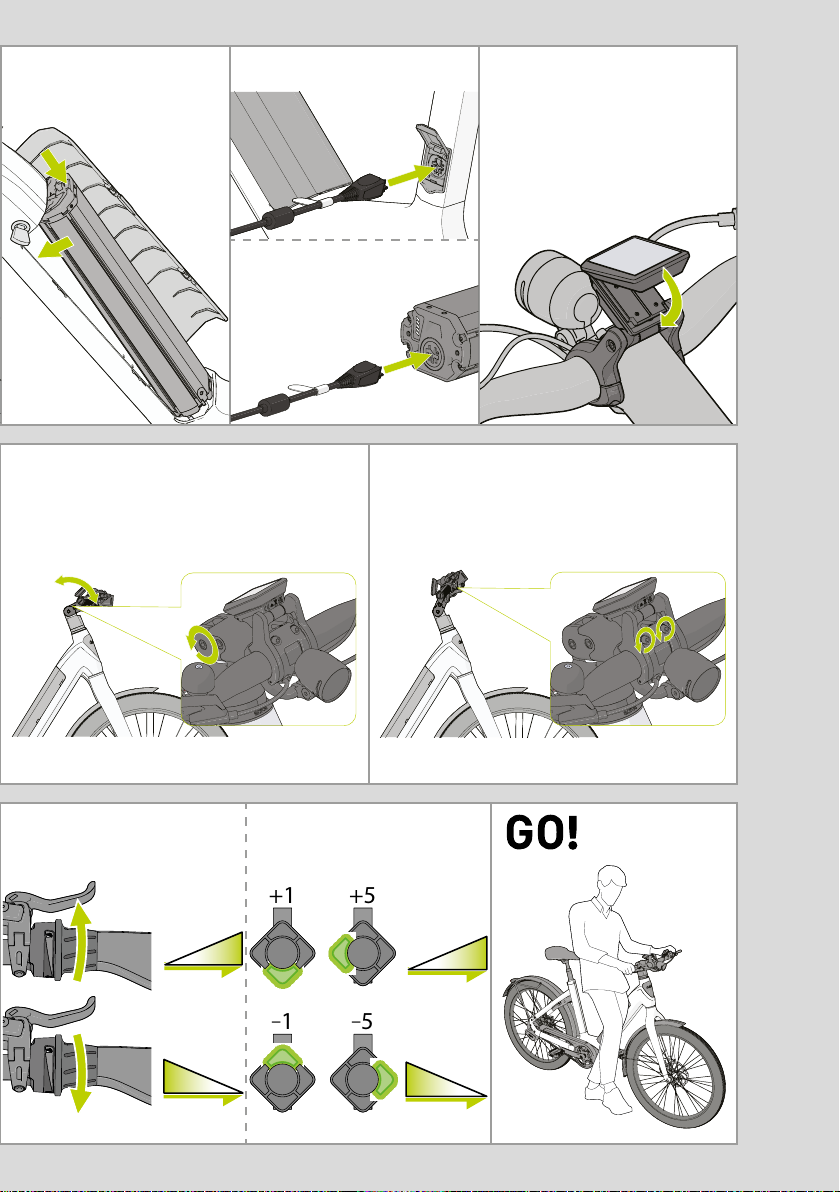 +1 +5

−1 −5

GO!