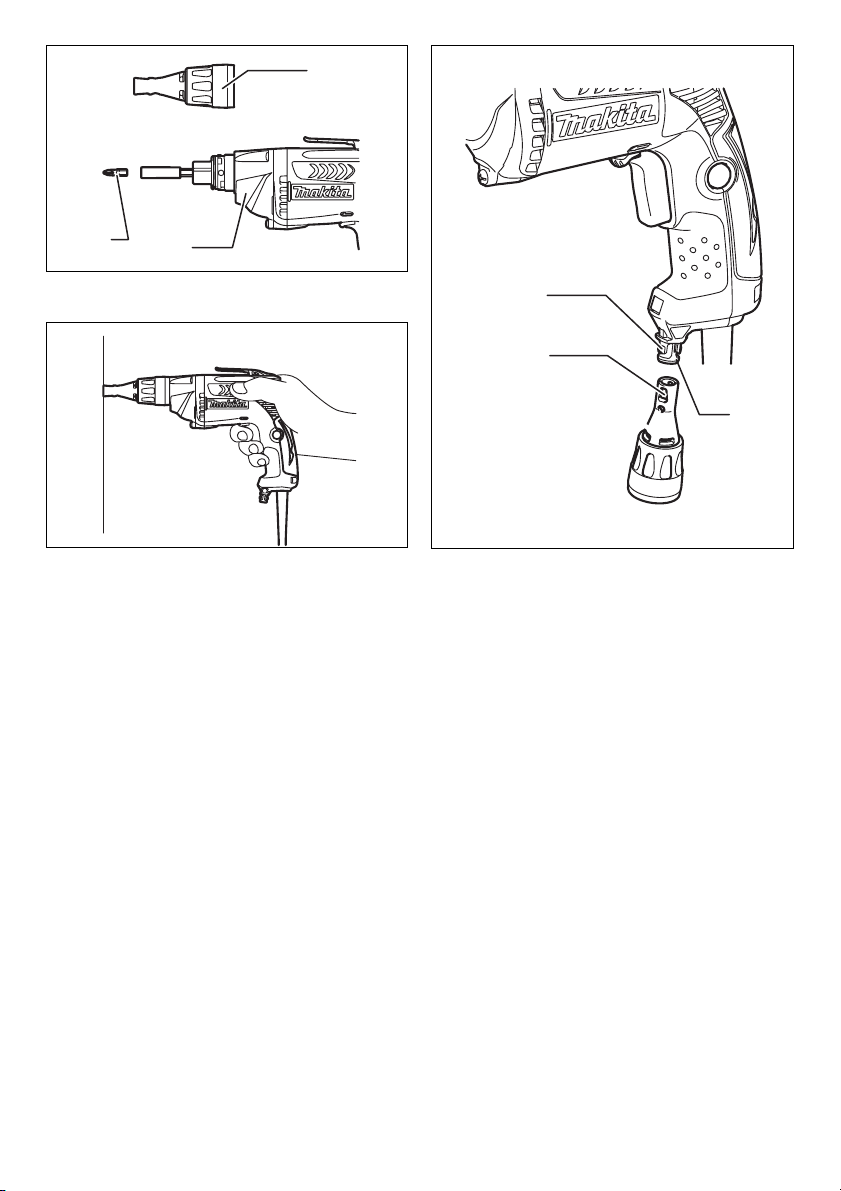 makita

makita

makita