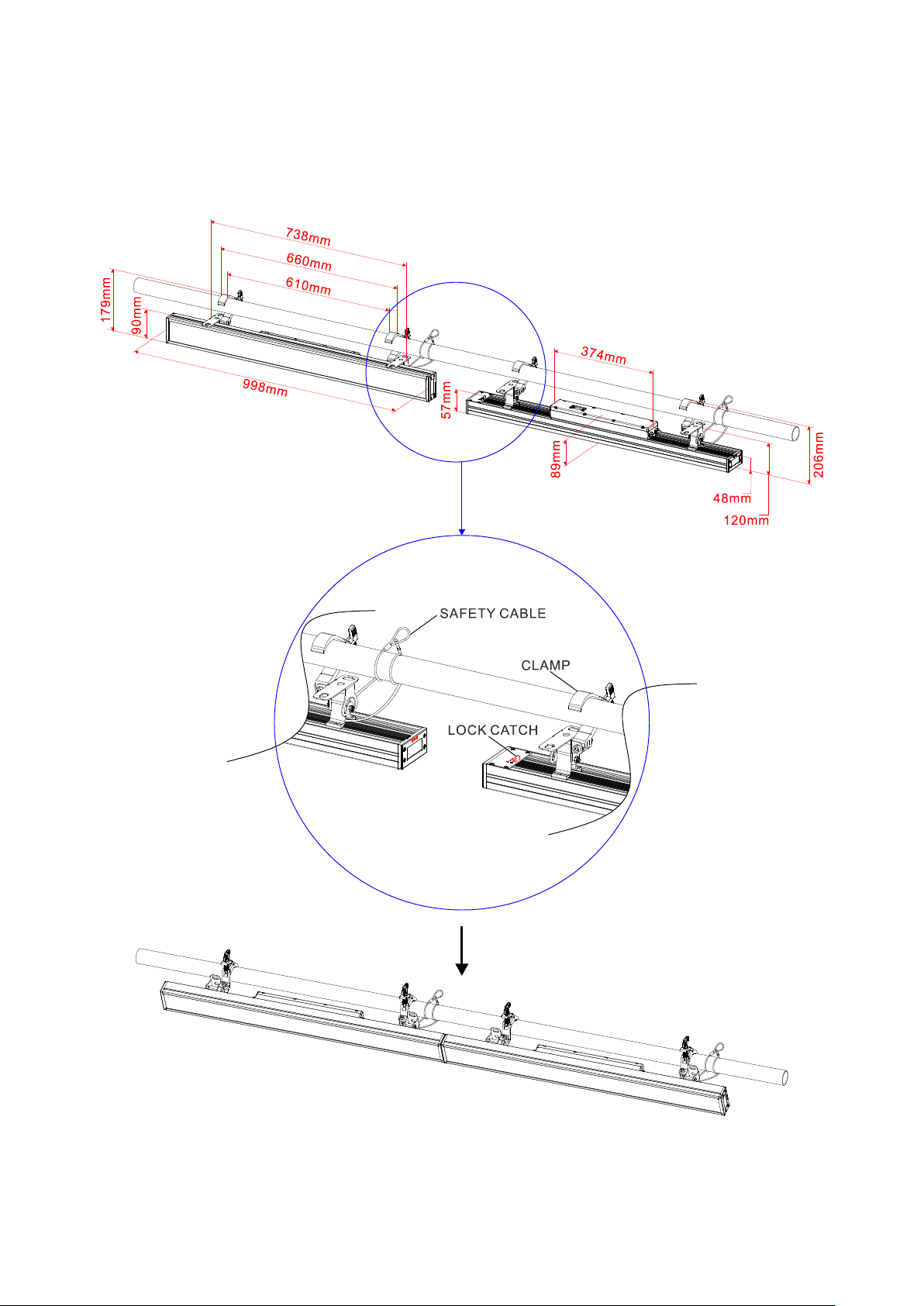 738mm
660mm
610mm
179mm
90mm
998mm
374mm
57mm
89mm
206mm
48mm
120mm

SAFETY CABLE
CLAMP
LOCK CATCH