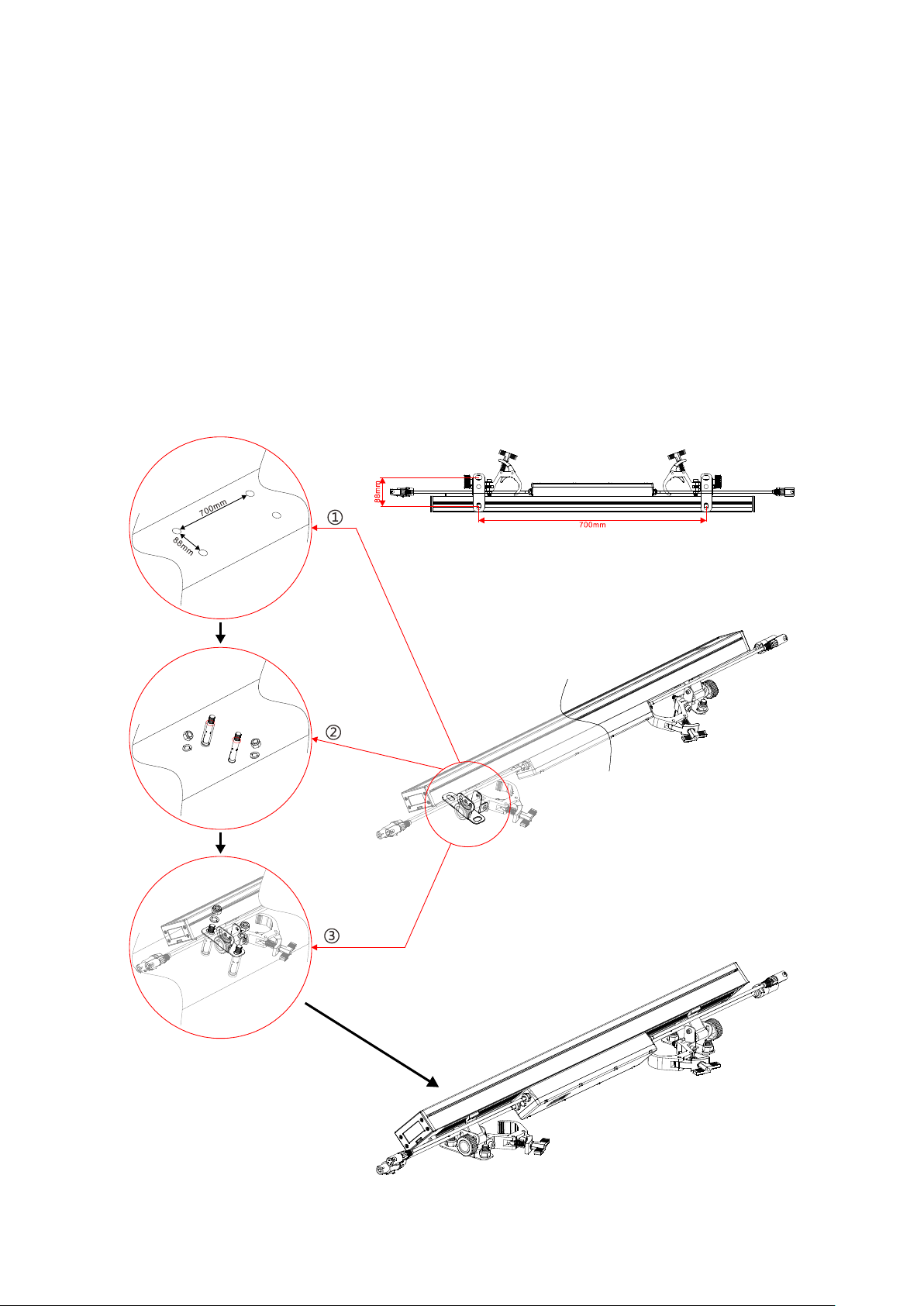 700mm
88mm
①
88mm
700mm
②
③