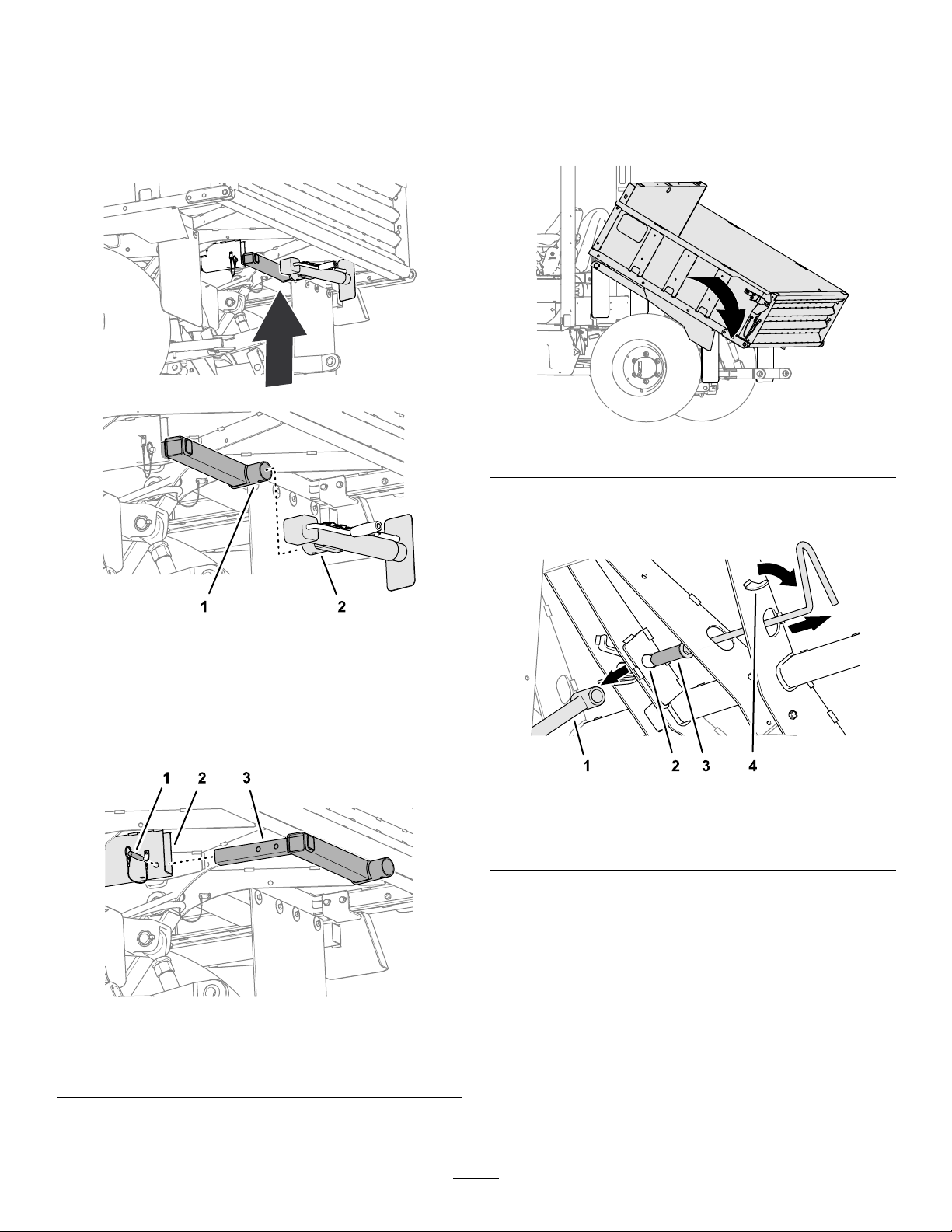 1 2

1 2 3

1 2 3 4