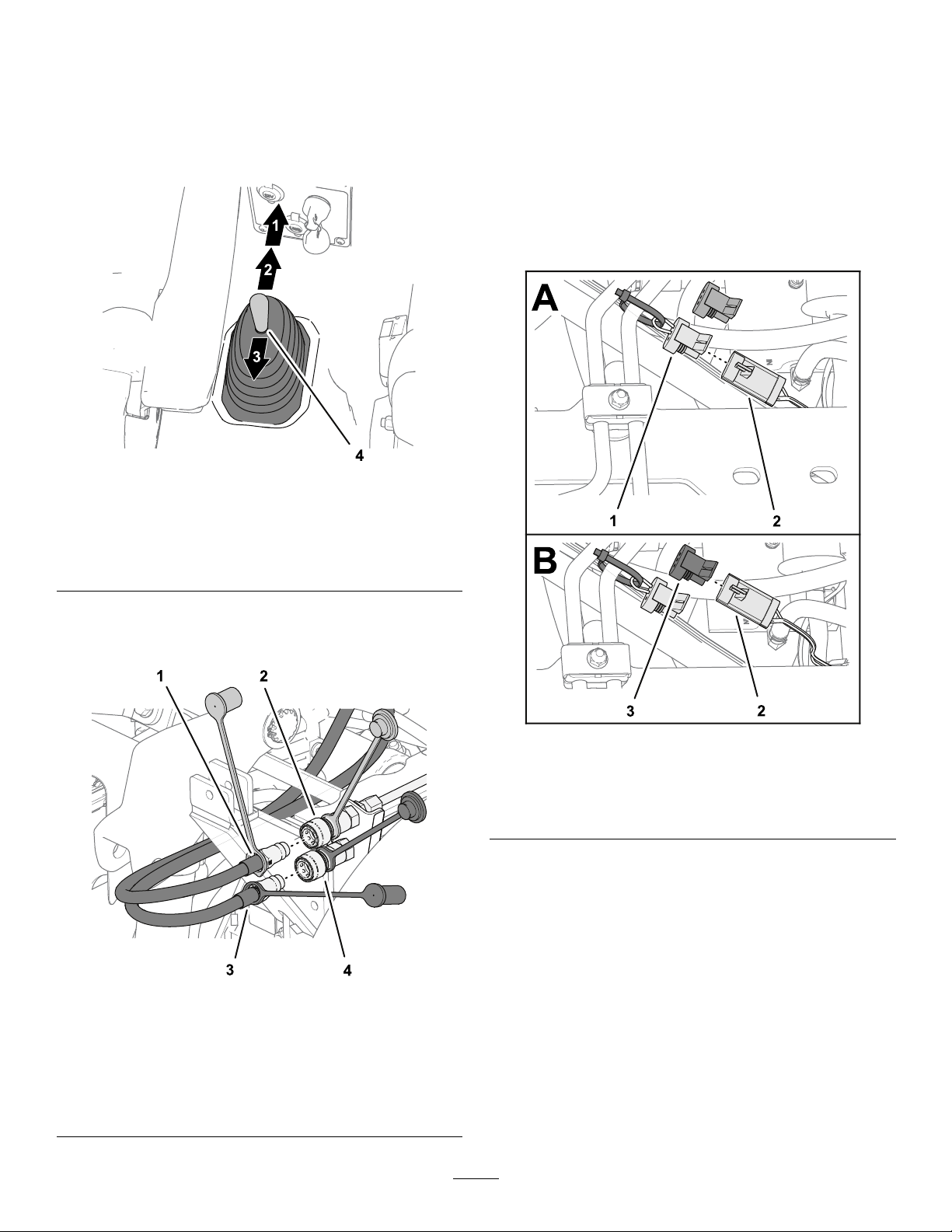 1
2
3
4

1
2
3
4

A
1
2

B
3
2