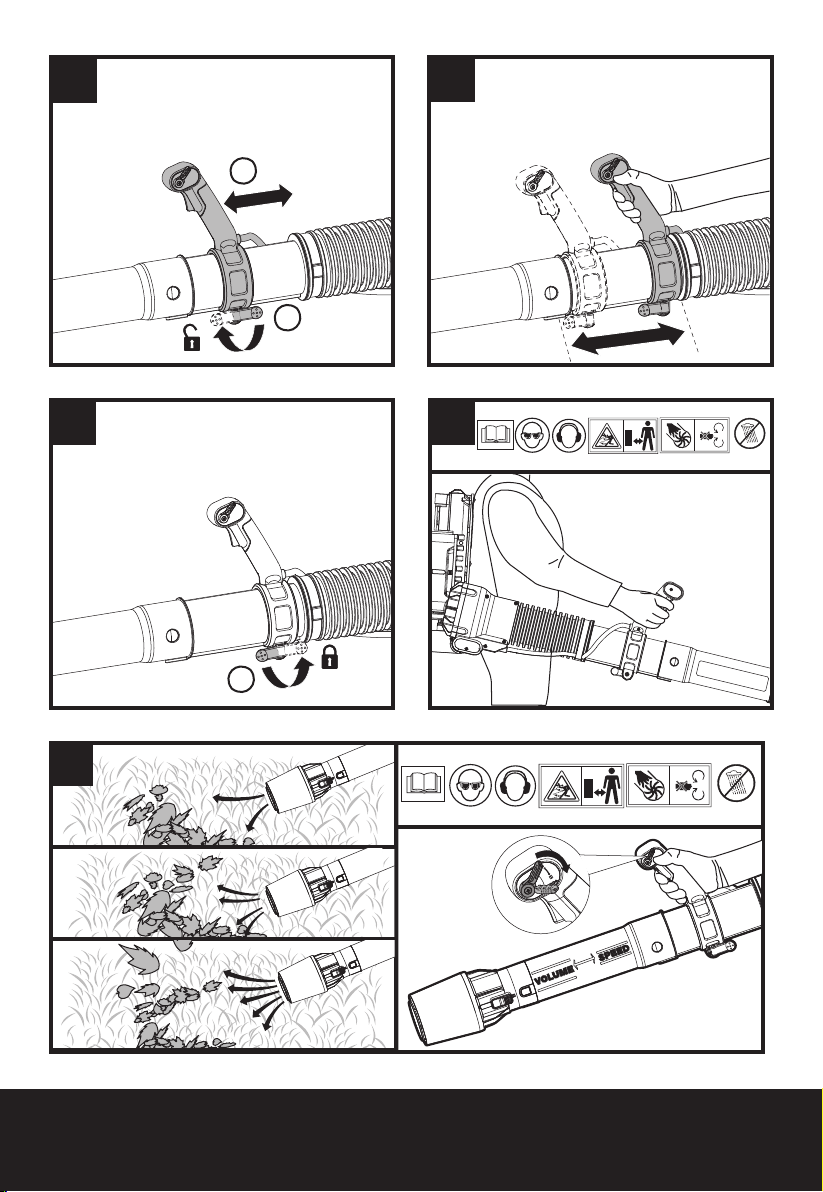 VOLUME
SPEED