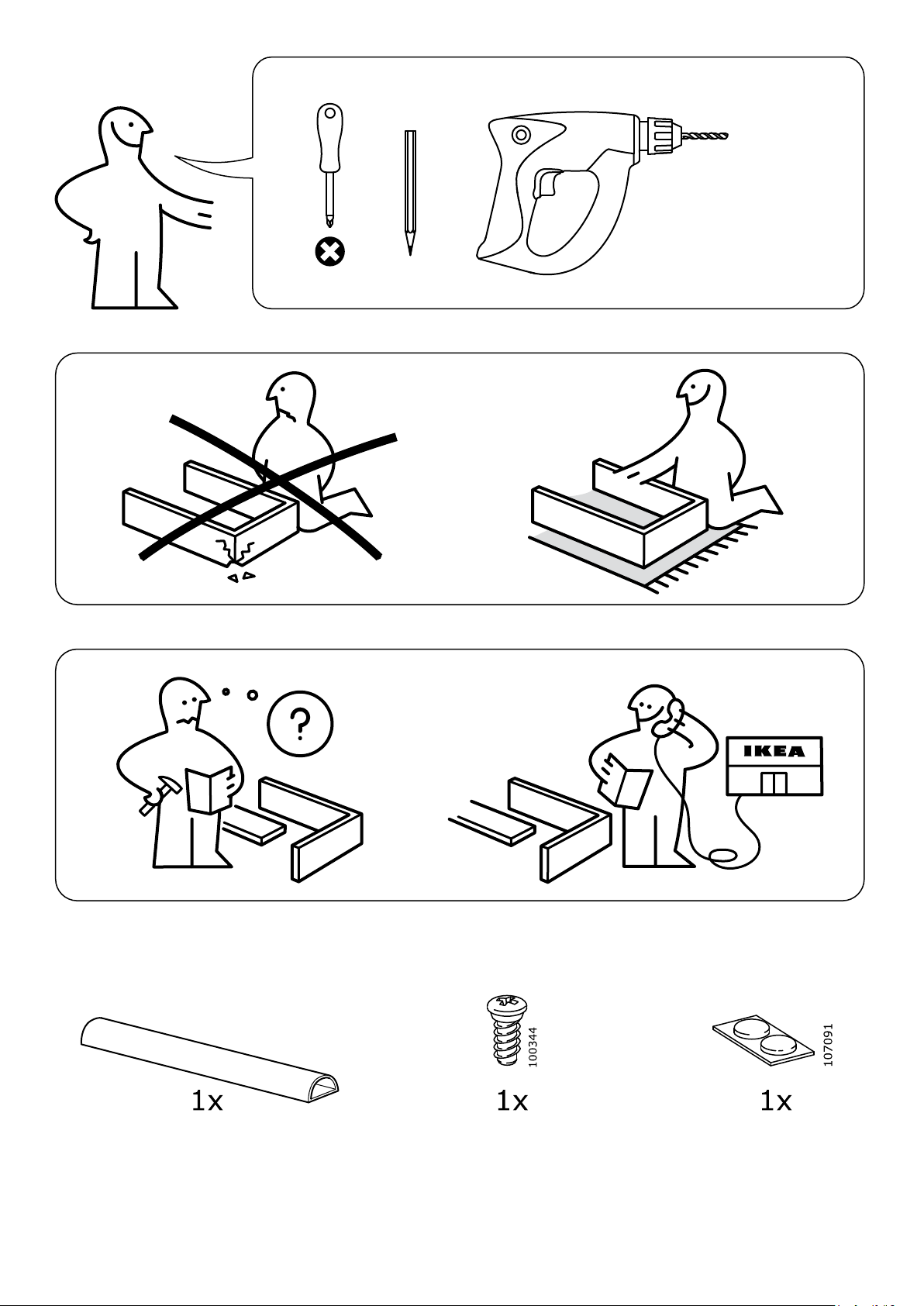 ?

IKEA

1x

100344

1x

107091

1x