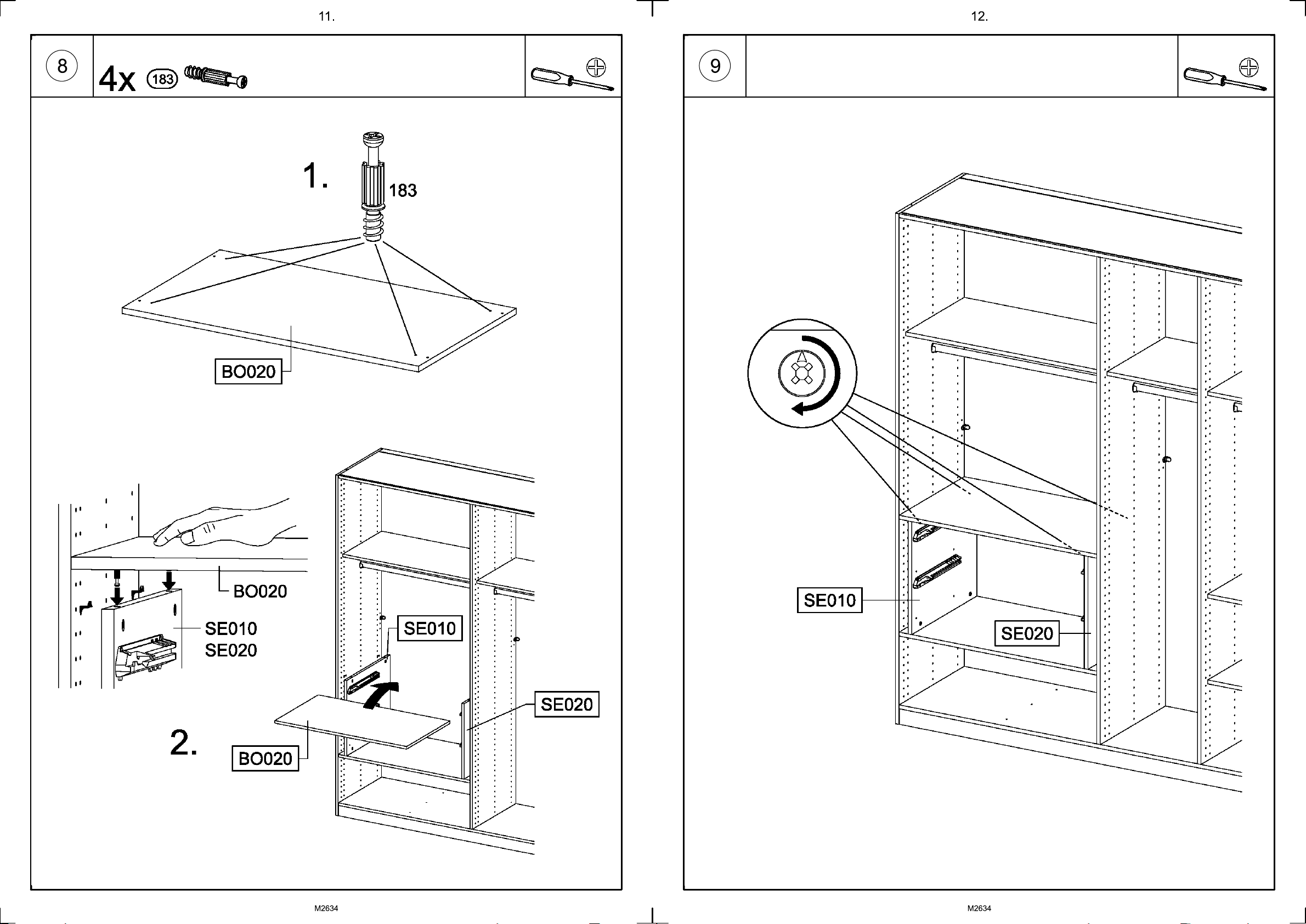 11.

8

4x 183

1.

183

BO020

BO020

SE010
SE020

SE010

SE020

2.

BO020

M2634

12.

9

SE010

SE020

M2634