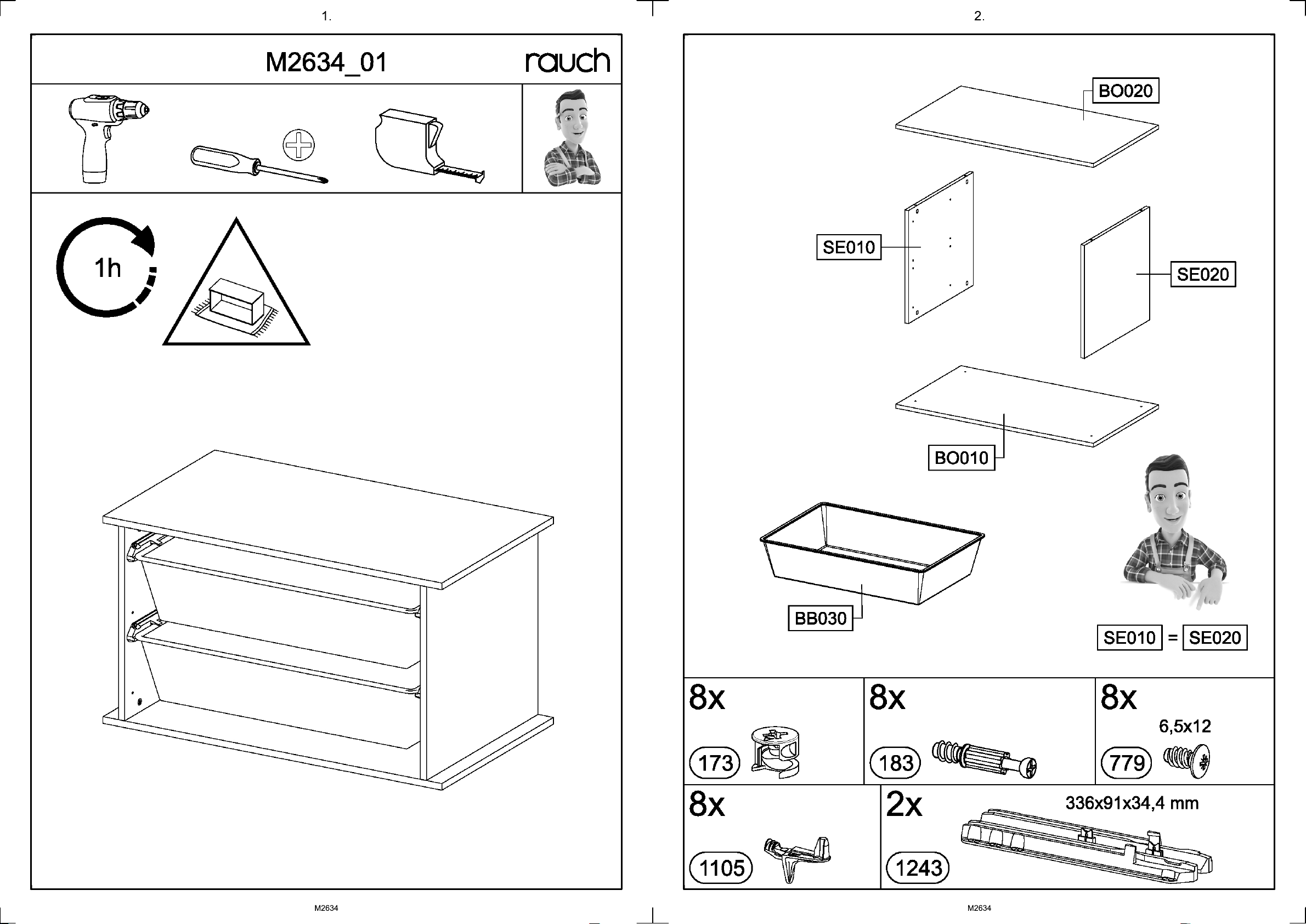 1.

M2634_01 rauch

1h

M2634

2.

BO020

SE010

SE020

BO010

BB030

SE010 = SE020

8x
173

8x
183

8x
6,5x12
779

8x
1105

2x
336x91x34,4 mm
1243

M2634