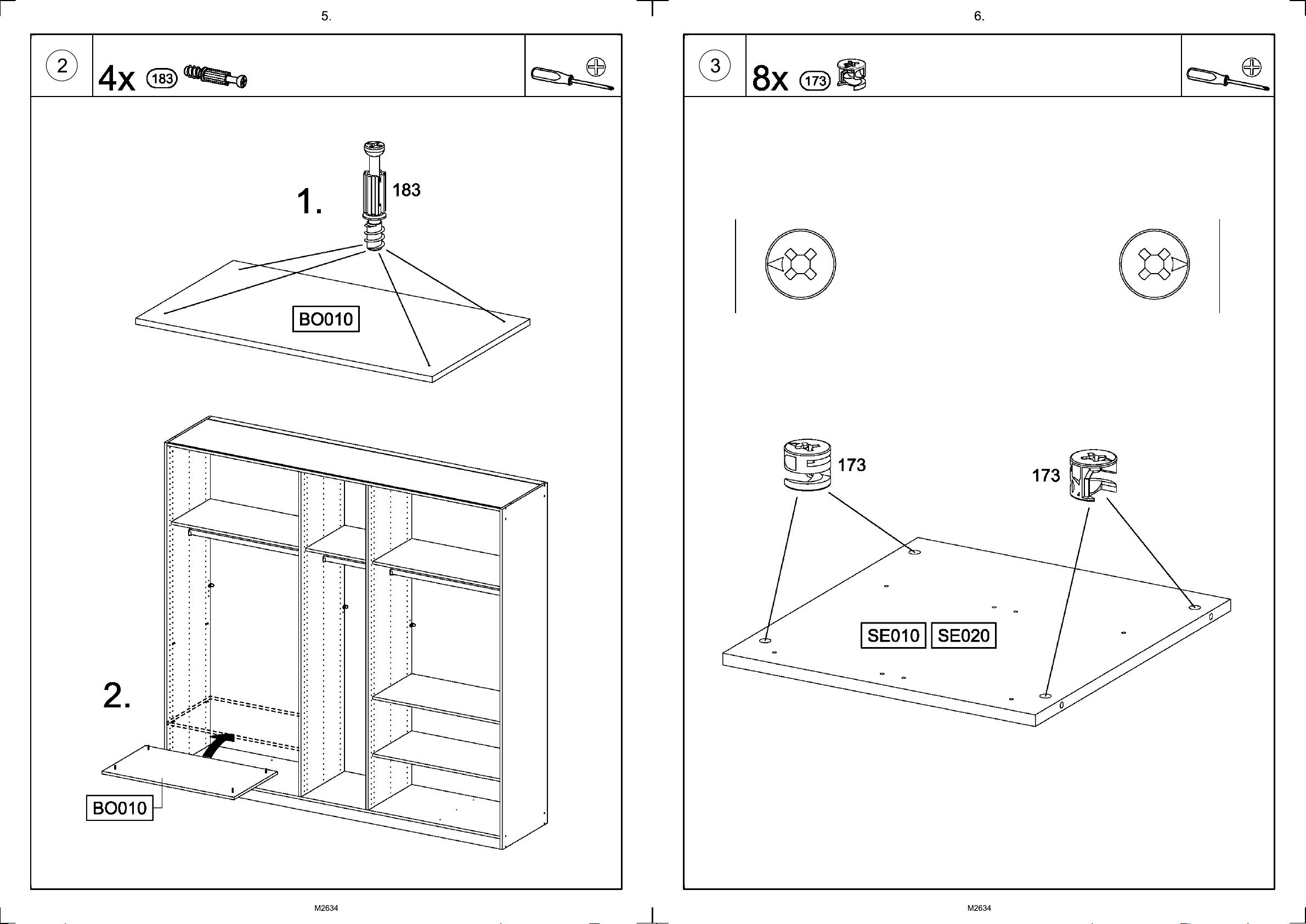 5.

2

4x 183

1.

183

BO010

2.

BO010

M2634

6.

3

8x 173

173

173

SE010 SE020

M2634