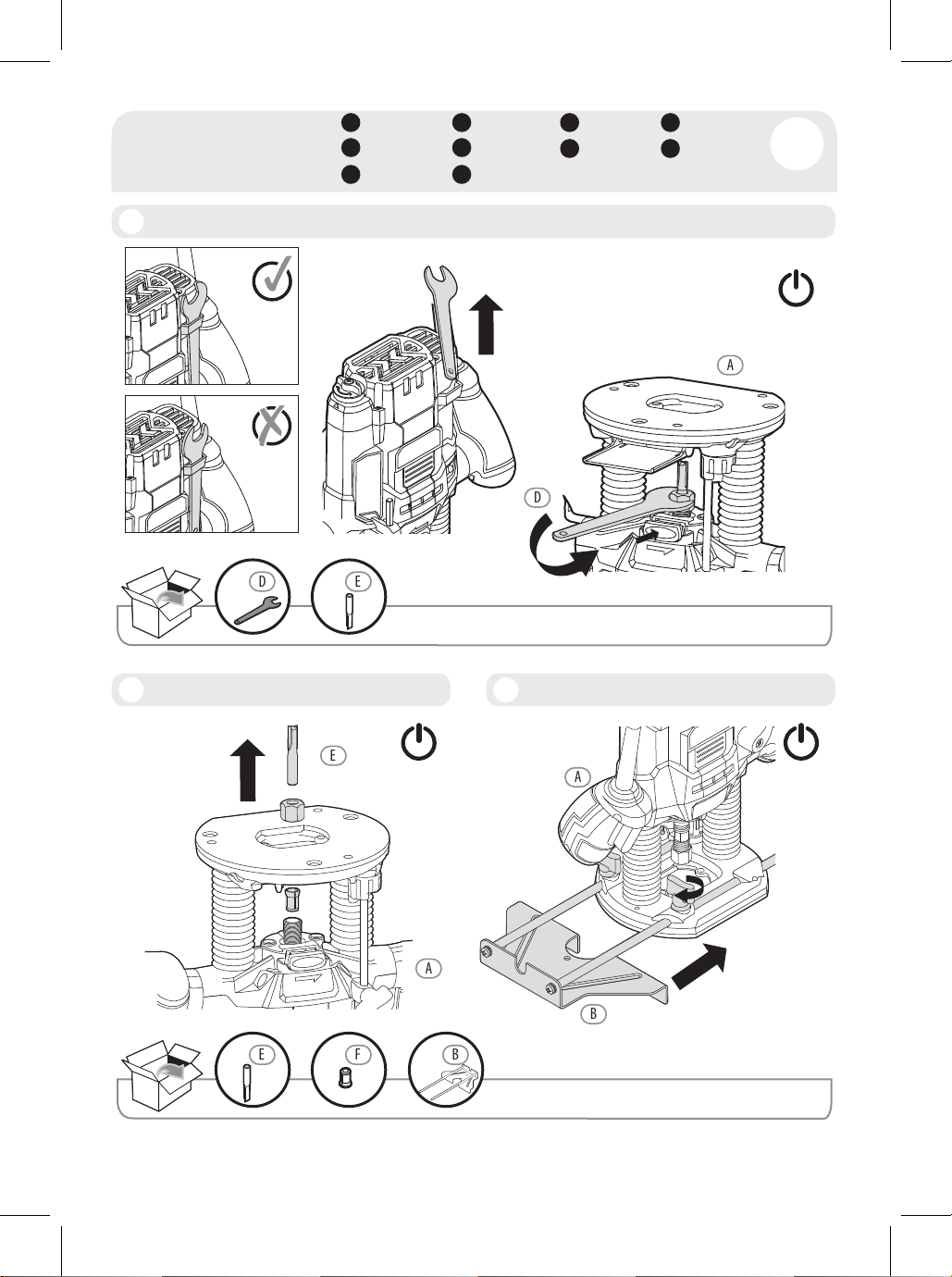 A

D

D

E

E

A

A

B

E

F

B