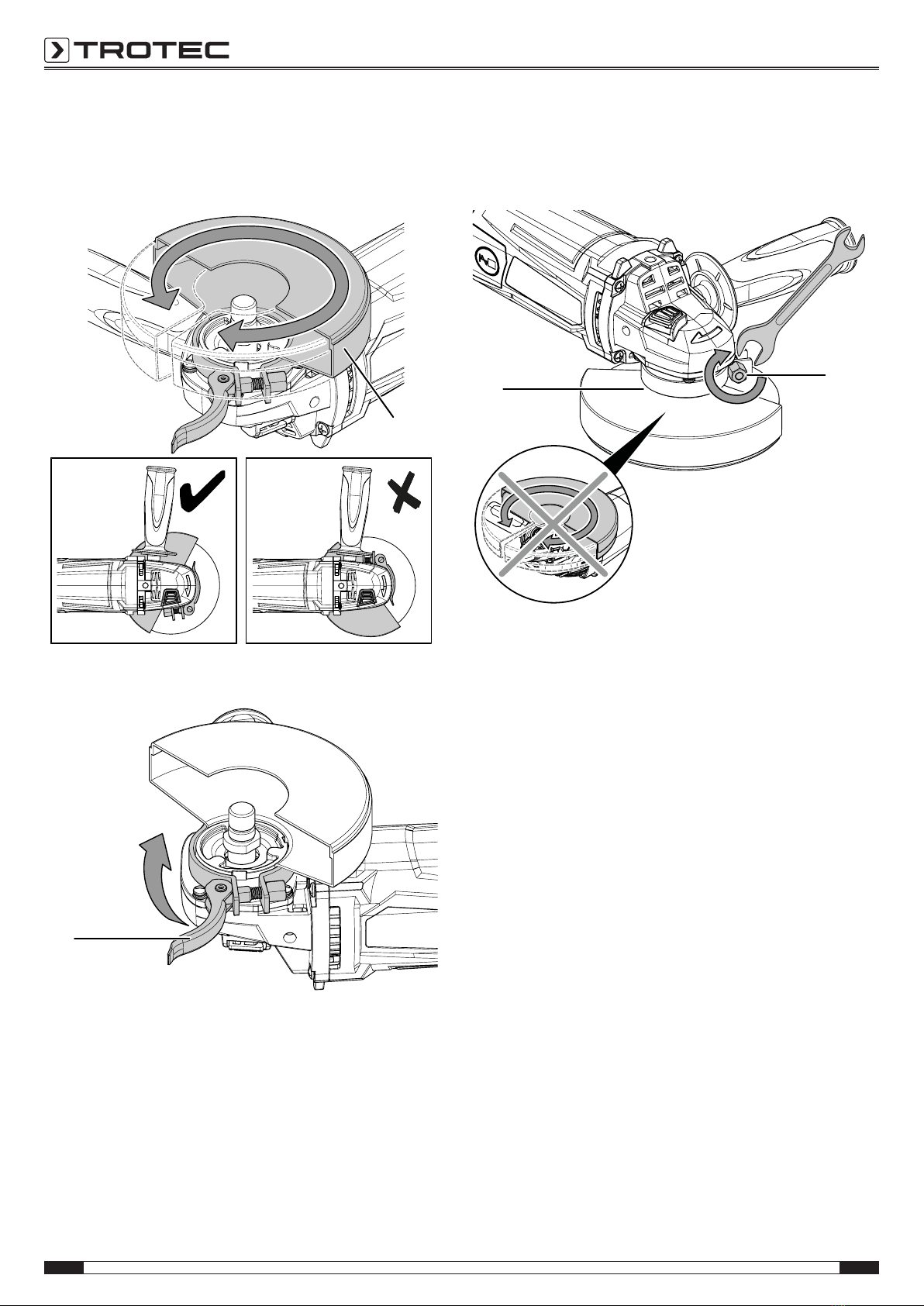 TROTEC