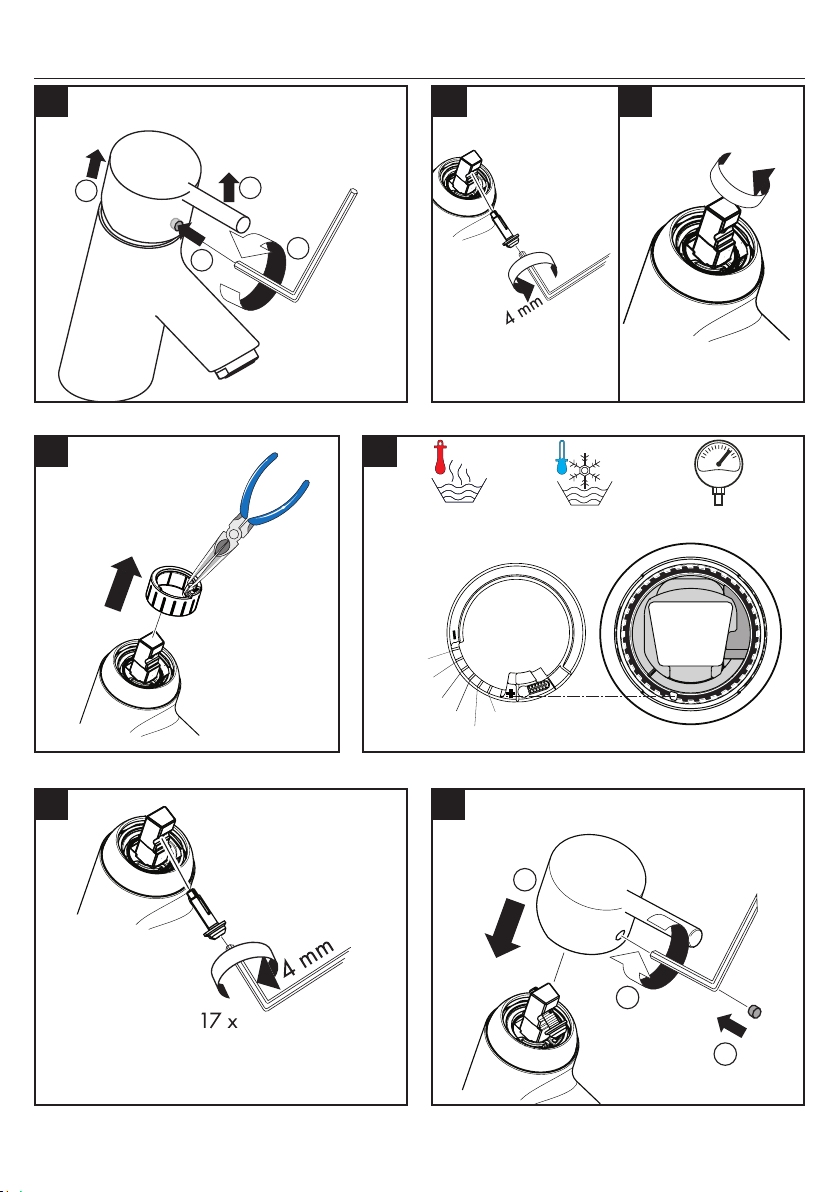 4 mm

4 mm
17 x