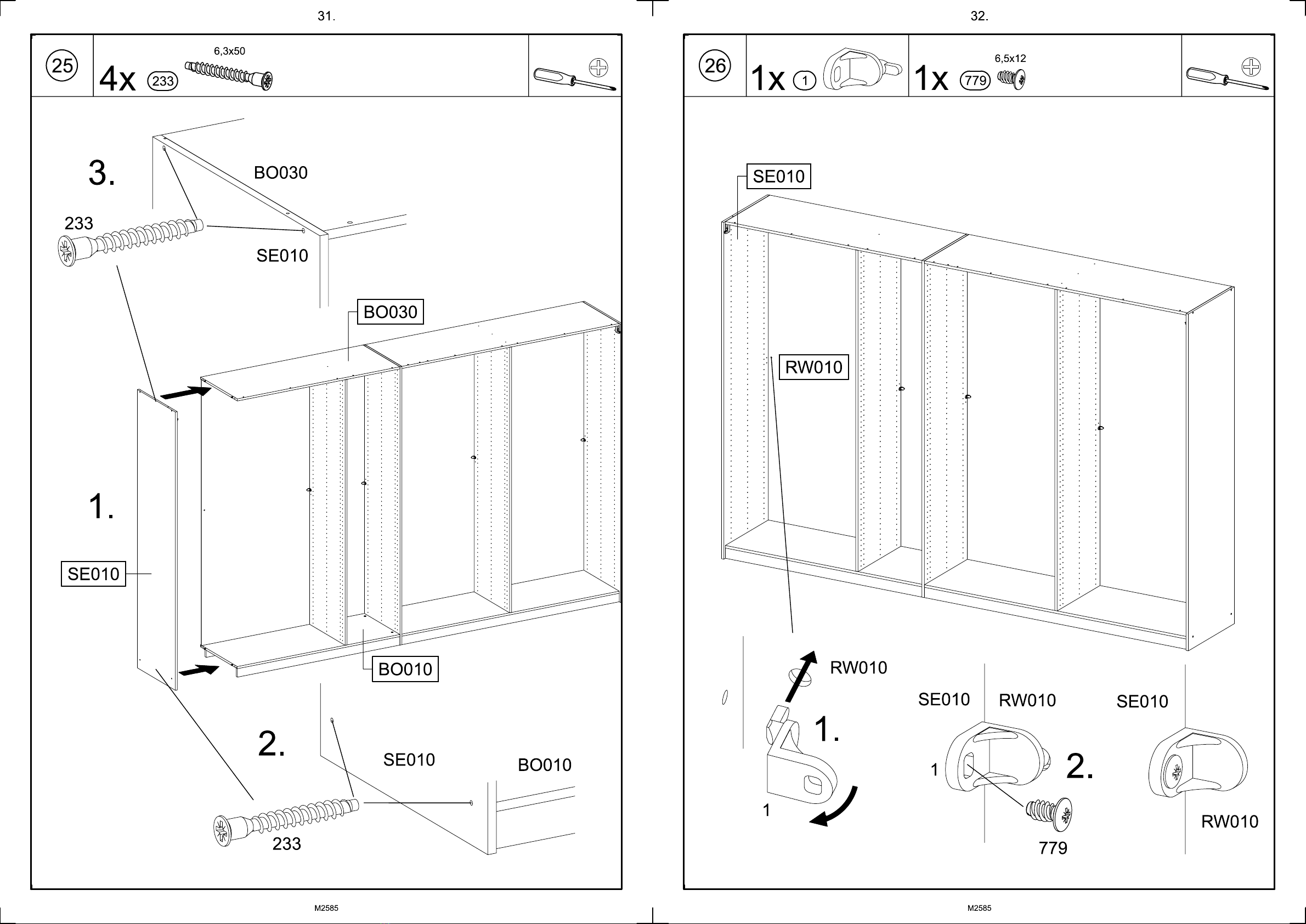 31.

25

4x 233 6,3x50

3.

BO030

233

SE010

BO030

1.

SE010

BO010

2.

SE010

BO010

233

M2585

32.

26

1x 1

1x 779 6,5x12

SE010

RW010

RW010

1.

1

SE010

RW010

1

2.

779

SE010

RW010

M2585