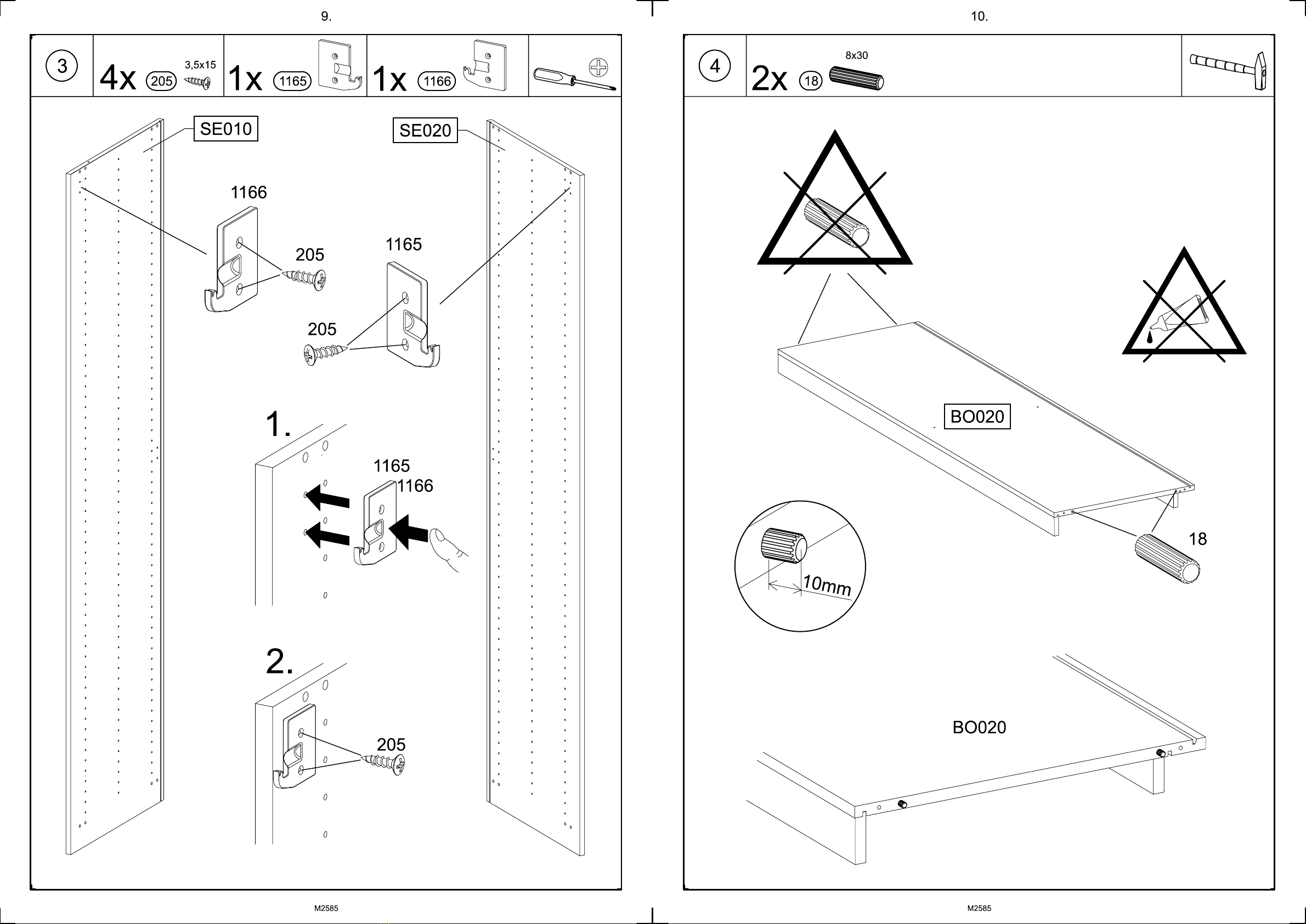 9.

3

4x 205 3,5x15

1x 1165

1x 1166

SE010

SE020

1166

205

1165

205

1.

1165
1166

2.

205

M2585

10.

4

2x 18 8x30

BO020

18

10mm

BO020

M2585