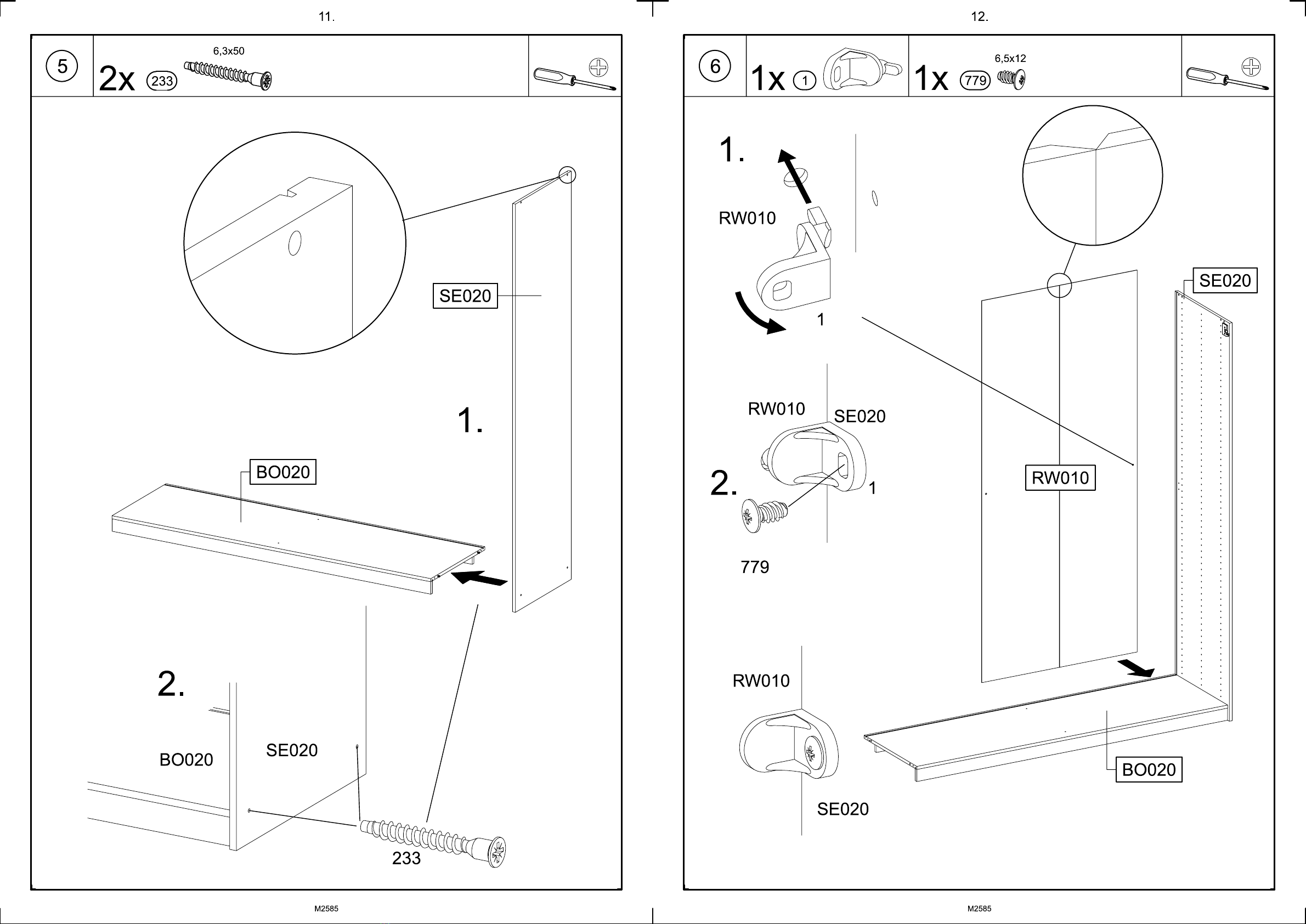 11.

5

2x 233 6,3x50

SE020

1.

BO020

2.

BO020

SE020

233

M2585

12.

6

1x 1

1x 779 6,5x12

1.

RW010

1

RW010

SE020

2.

1

779

RW010

SE020

SE020

RW010

BO020

M2585